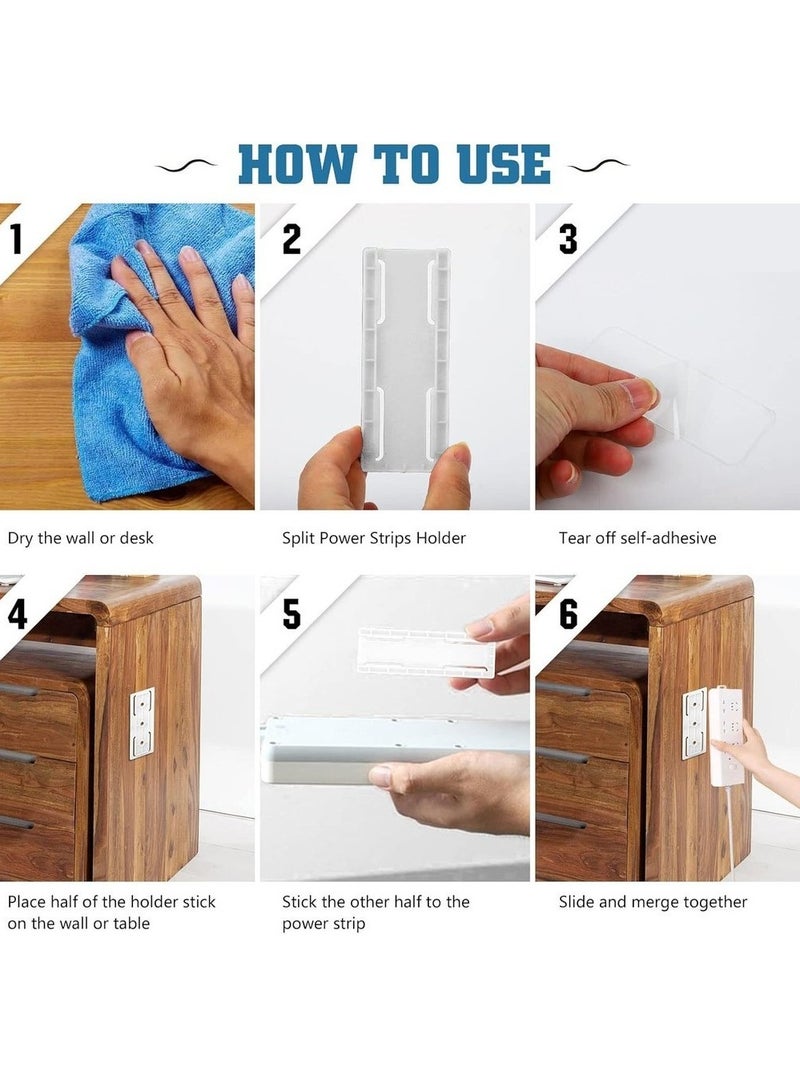 HOW TO USE

1

Dry the wall or desk

2

Split Power Strips Holder

3

Tear off self-adhesive

4

Place half of the holder stick on the wall or table

5

Stick the other half to the power strip

6

Slide and merge together