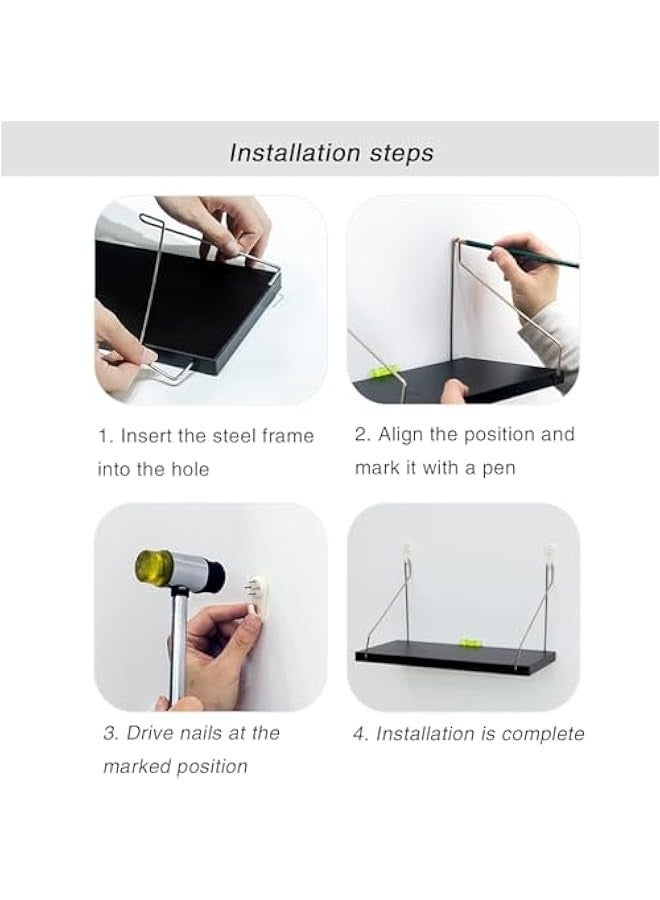 Installation steps

1. Insert the steel frame into the hole

2. Align the position and mark it with a pen

3. Drive nails at the marked position

4. Installation is complete