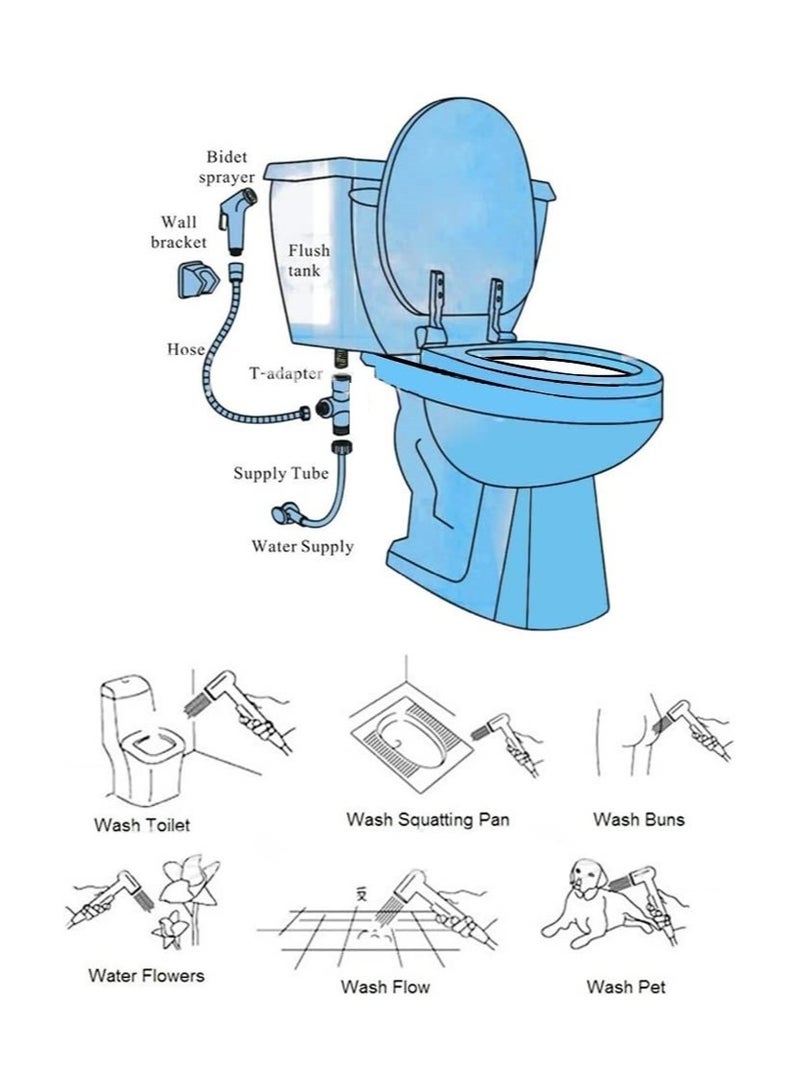 Bidet sprayer
Wall bracket
Flush tank
Hose
T-adapter
Supply Tube
Water Supply

Wash Toilet
Wash Squatting Pan
Wash Buns
Water Flowers
Wash Flow
Wash Pet