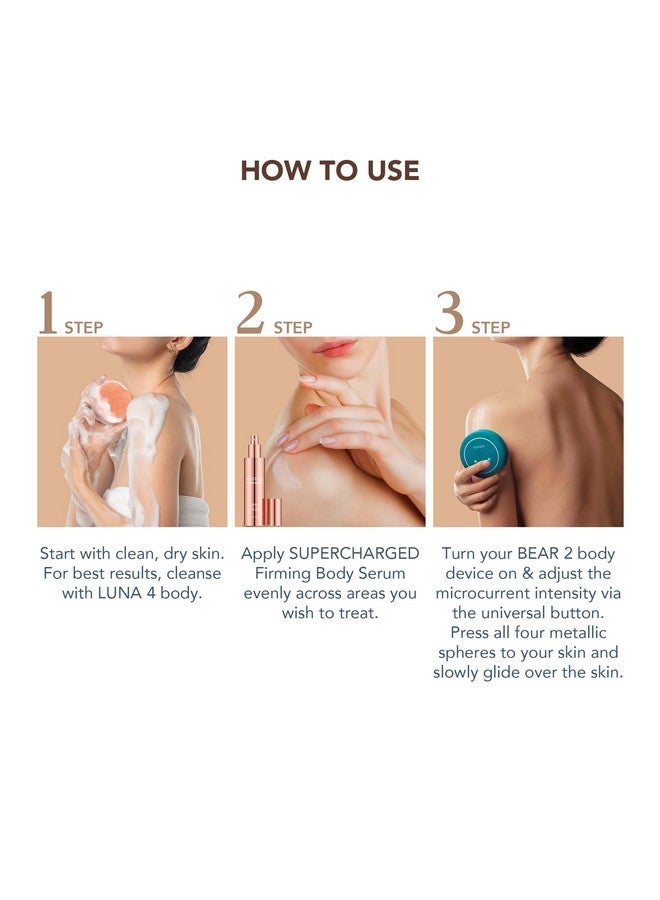 HOW TO USE

1 STEP

Start with clean, dry skin. For best results, cleanse with LUNA 4 body.

2 STEP

Apply SUPERCHARGED Firming Body Serum evenly across areas you wish to treat.

3 STEP

Turn your BEAR 2 body device on & adjust the microcurrent intensity via the universal button. Press all four metallic spheres to your skin and slowly glide over the skin.