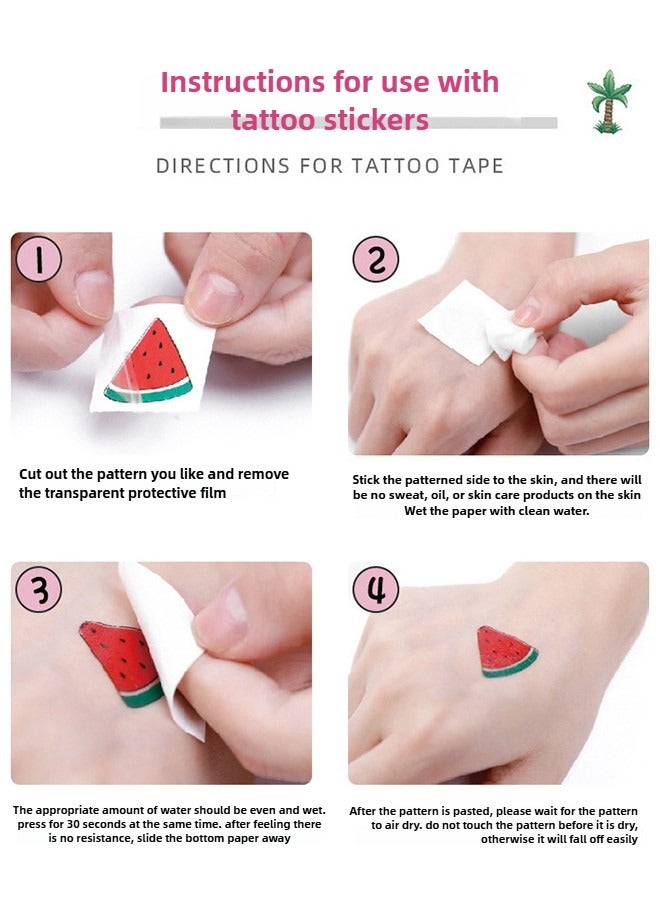 Instructions for use with tattoo stickers

DIRECTIONS FOR TATTOO TAPE

1

Cut out the pattern you like and remove the transparent protective film

2

Stick the patterned side to the skin, and there will be no sweat, oil, or skin care products on the skin Wet the paper with clean water.

3

The appropriate amount of water should be even and wet. press for 30 seconds at the same time. after feeling there is no resistance, slide the bottom paper away

4

After the pattern is pasted, please wait for the pattern to air dry. do not touch the pattern before it is dry, otherwise it will fall off easily