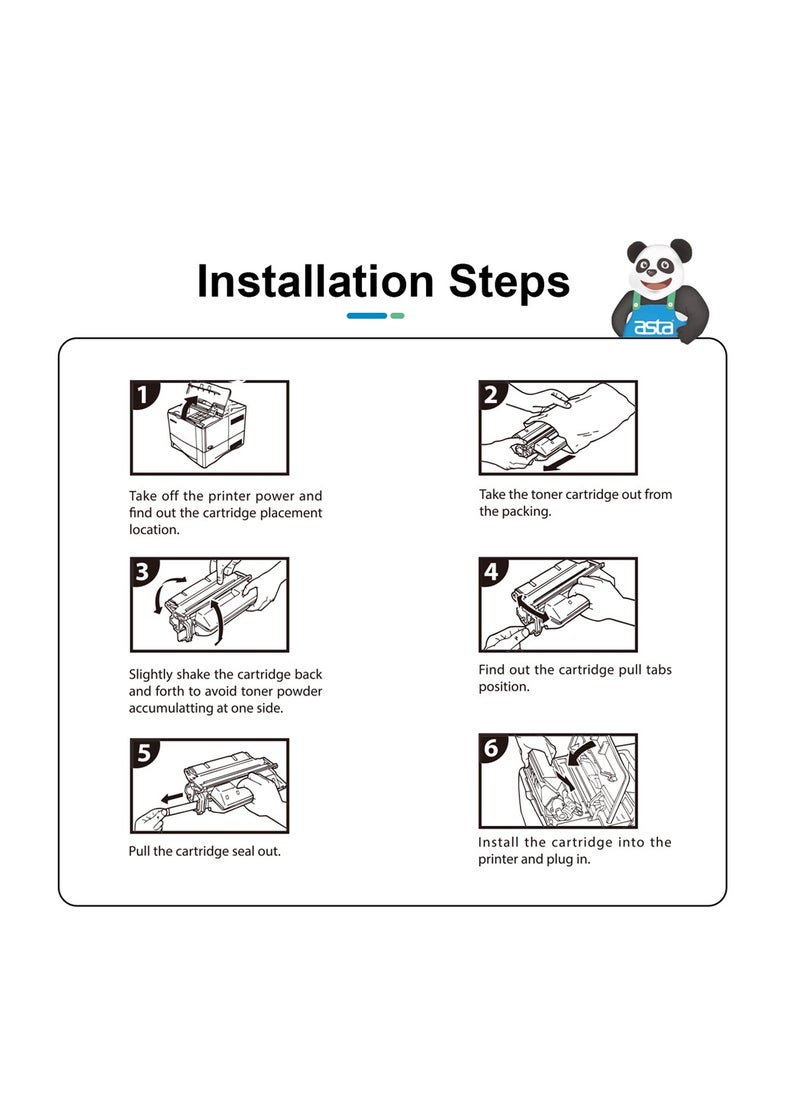 Installation Steps

asta

1

Take off the printer power and find out the cartridge placement location.

2

Take the toner cartridge out from the packing.

3

Slightly shake the cartridge back and forth to avoid toner powder accumulatting at one side.

4

Find out the cartridge pull tabs position.

5

Pull the cartridge seal out.

6

Install the cartridge into the printer and plug in.