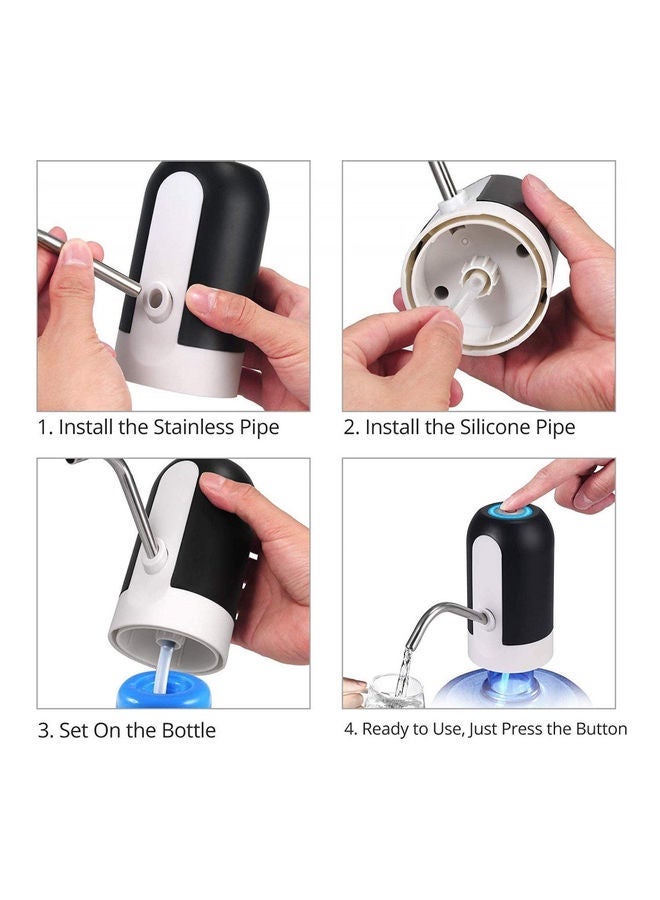 1. Install the Stainless Pipe

2. Install the Silicone Pipe

3. Set On the Bottle

4. Ready to Use, Just Press the Button