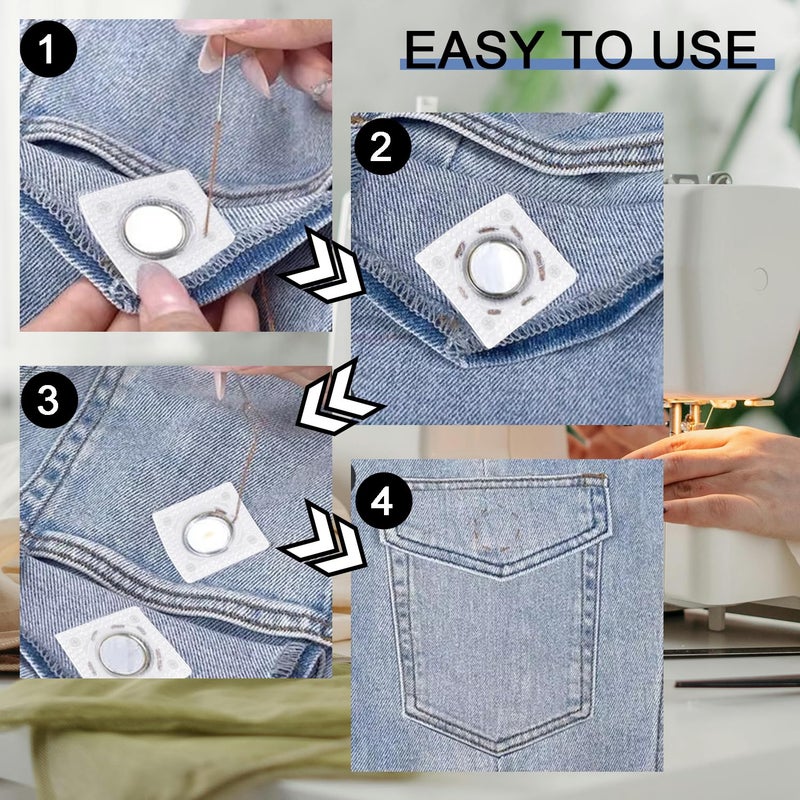 EASY TO USE

1

2

3

4