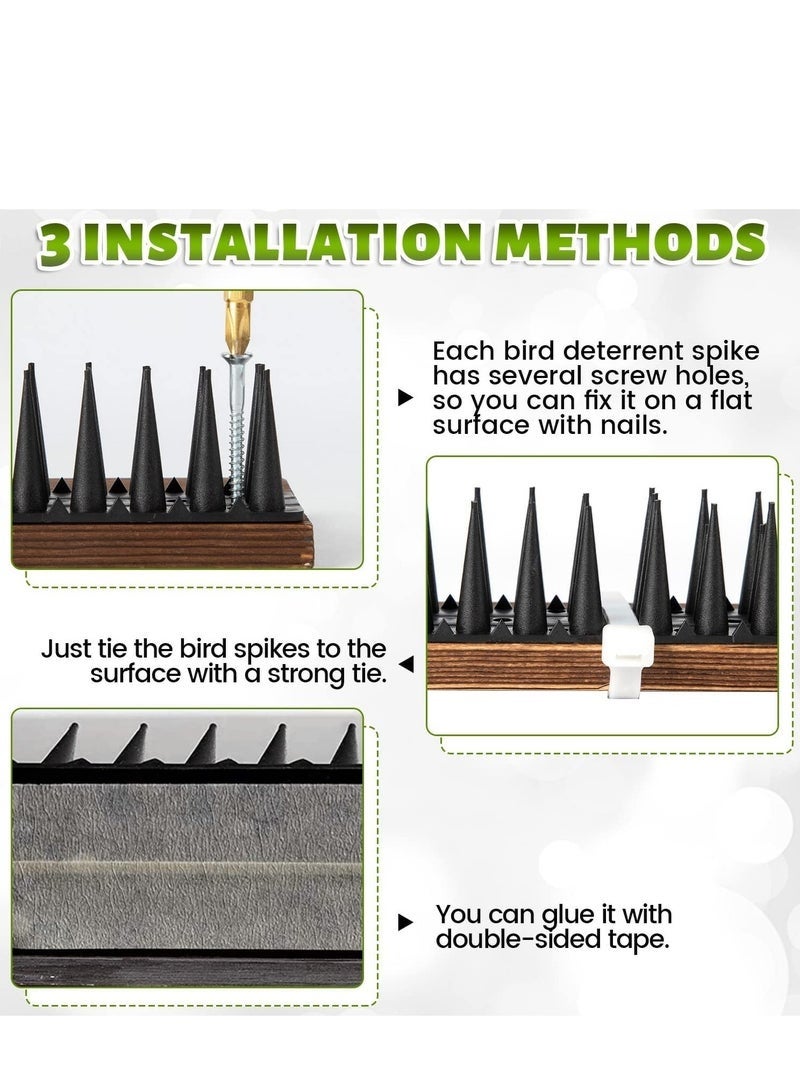 3 INSTALLATION METHODS

Each bird deterrent spike has several screw holes, so you can fix it on a flat surface with nails.

Just tie the bird spikes to the surface with a strong tie.

You can glue it with double-sided tape.