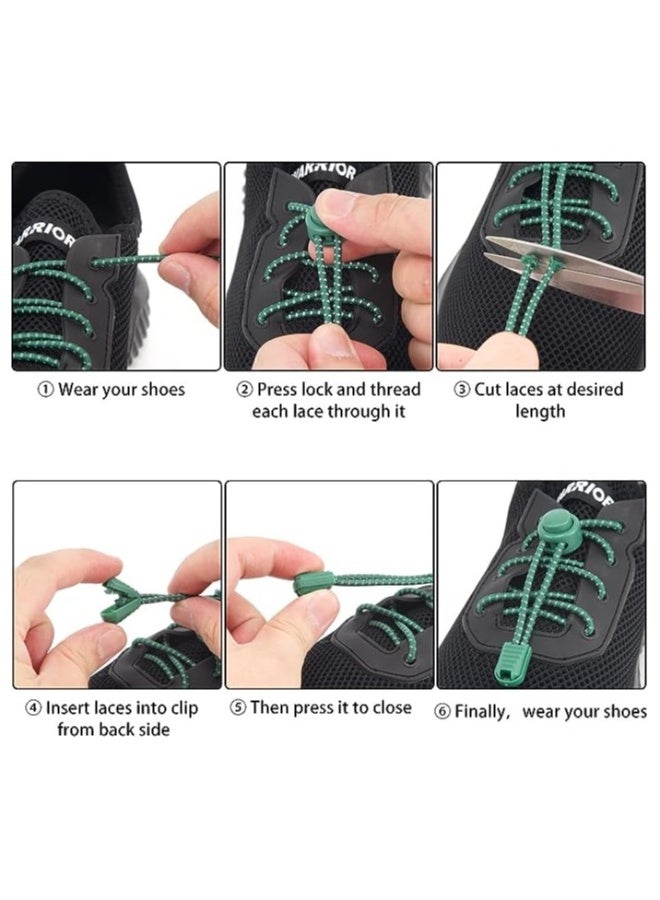 RRIOR

ARRIOR

① Wear your shoes

② Press lock and thread each lace through it

③ Cut laces at desired length

RRIOR

④ Insert laces into clip from back side

⑤ Then press it to close

⑥ Finally, wear your shoes