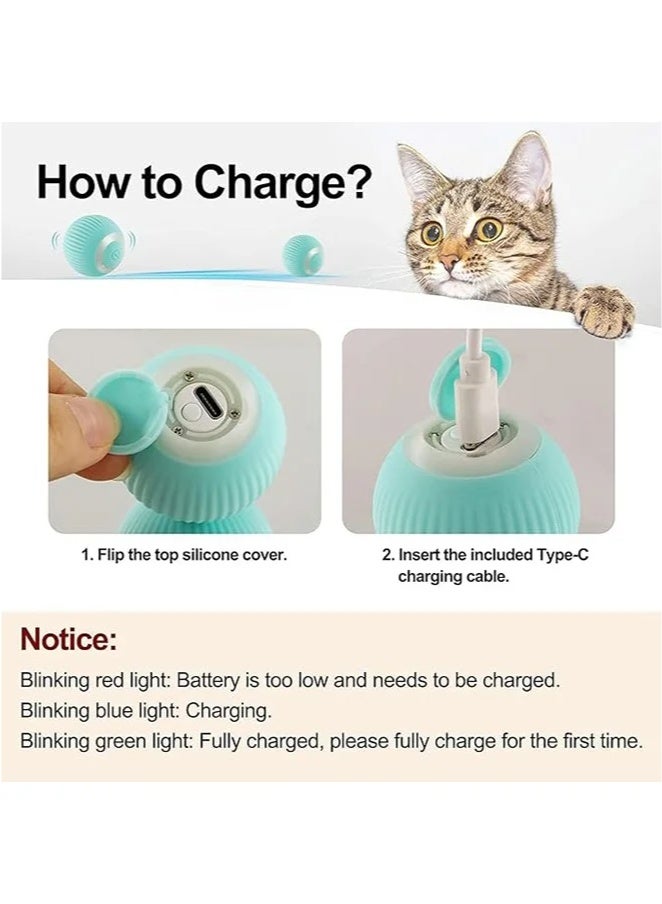 How to Charge?

1. Flip the top silicone cover.

2. Insert the included Type-C charging cable.

Notice:

Blinking red light: Battery is too low and needs to be charged.
Blinking blue light: Charging.
Blinking green light: Fully charged, please fully charge for the first time.