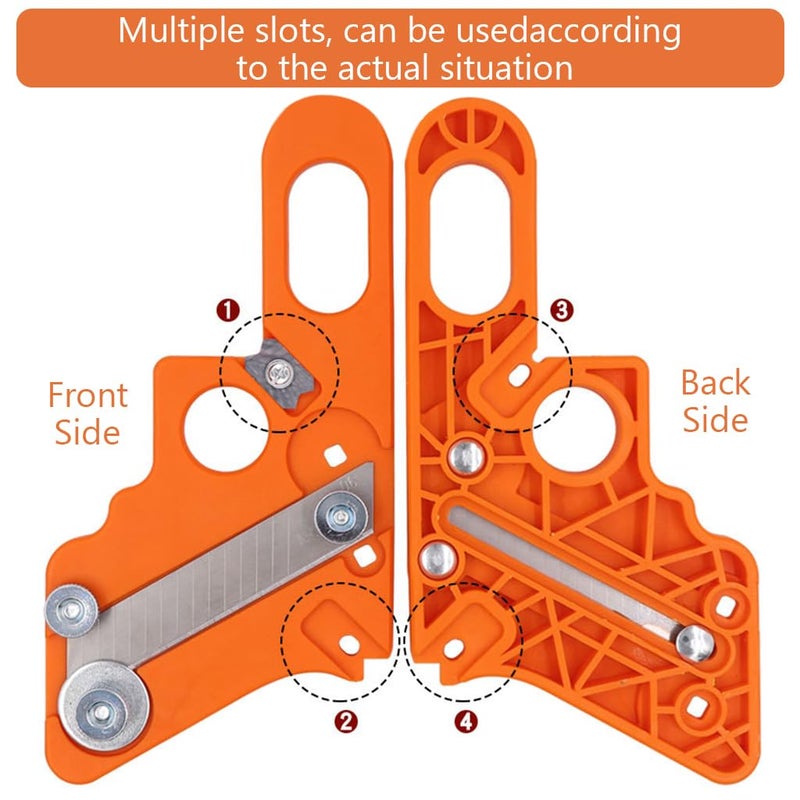 Multiple slots, can be usedaccording to the actual situation

1

3

Front Side

Back Side

2

4