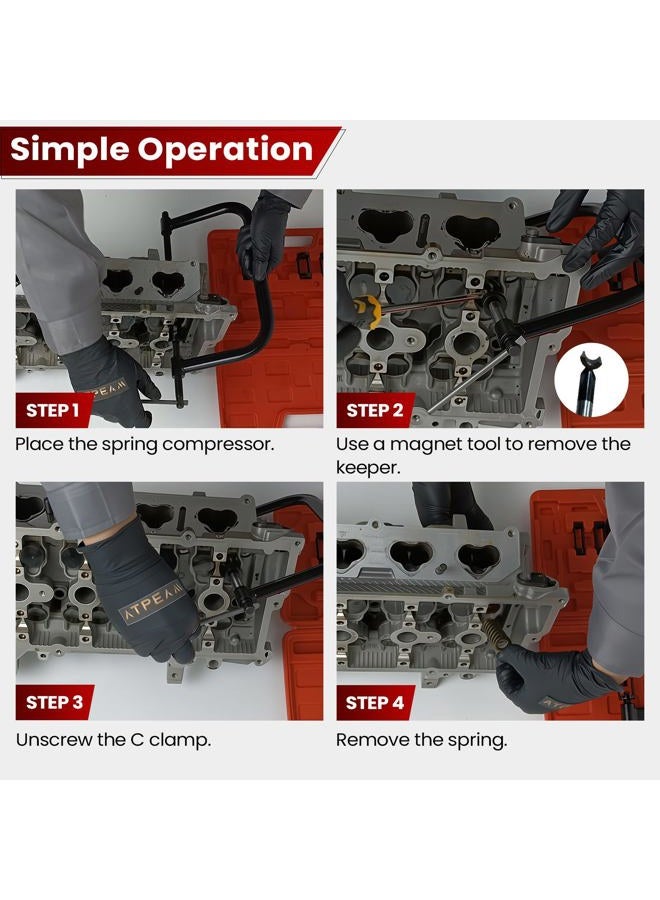 Simple Operation

STEP 1

Place the spring compressor.

STEP 2

Use a magnet tool to remove the keeper.

STEP 3

Unscrew the C clamp.

STEP 4

Remove the spring.