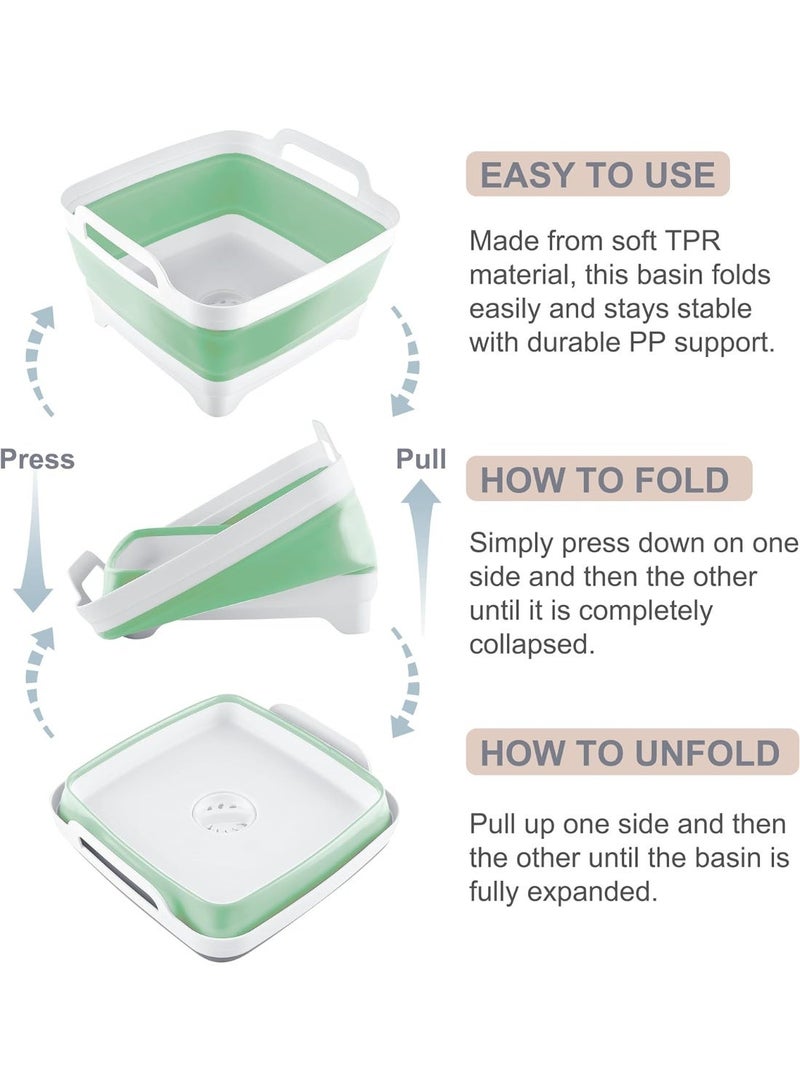 Press

Pull

EASY TO USE

Made from soft TPR material, this basin folds easily and stays stable with durable PP support.

HOW TO FOLD

Simply press down on one side and then the other until it is completely collapsed.

HOW TO UNFOLD

Pull up one side and then the other until the basin is fully expanded.