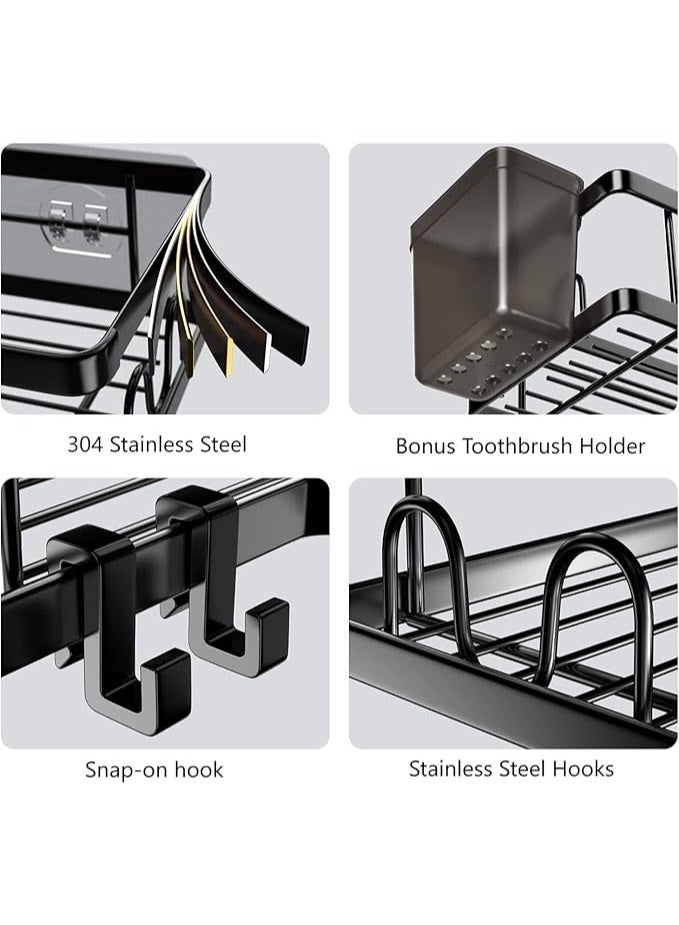 304 Stainless Steel

Bonus Toothbrush Holder

Snap-on hook

Stainless Steel Hooks