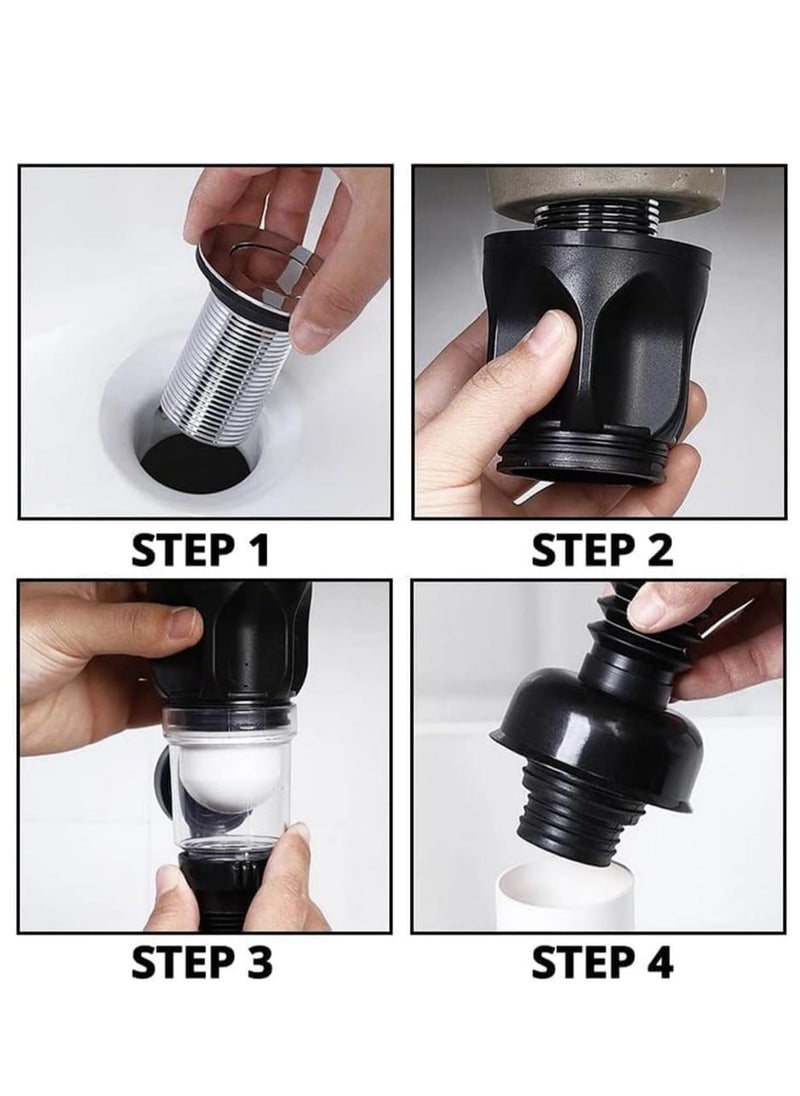 STEP 1

STEP 2

STEP 3

STEP 4