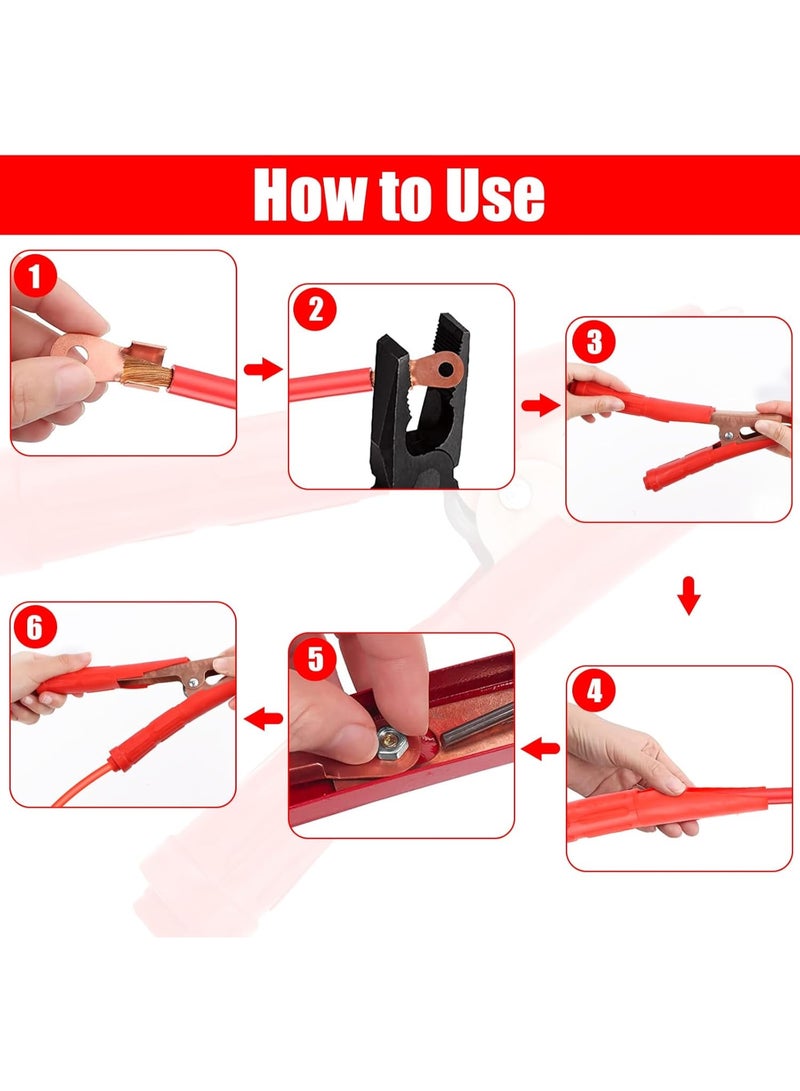 How to Use

1

2

3

4

5

6