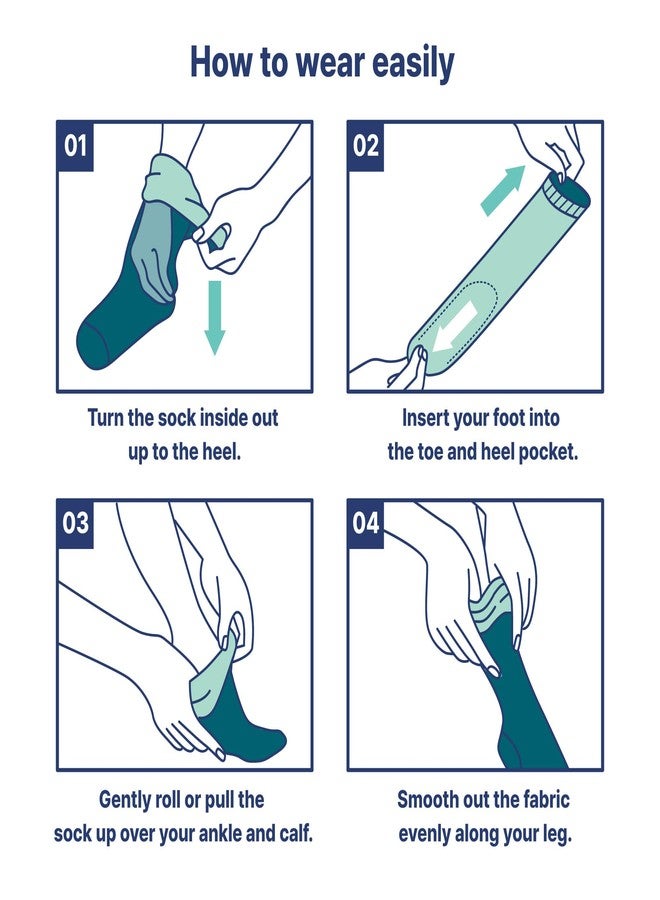 How to wear easily

01

Turn the sock inside out up to the heel.

02

Insert your foot into the toe and heel pocket.

03

Gently roll or pull the sock up over your ankle and calf.

04

Smooth out the fabric evenly along your leg.