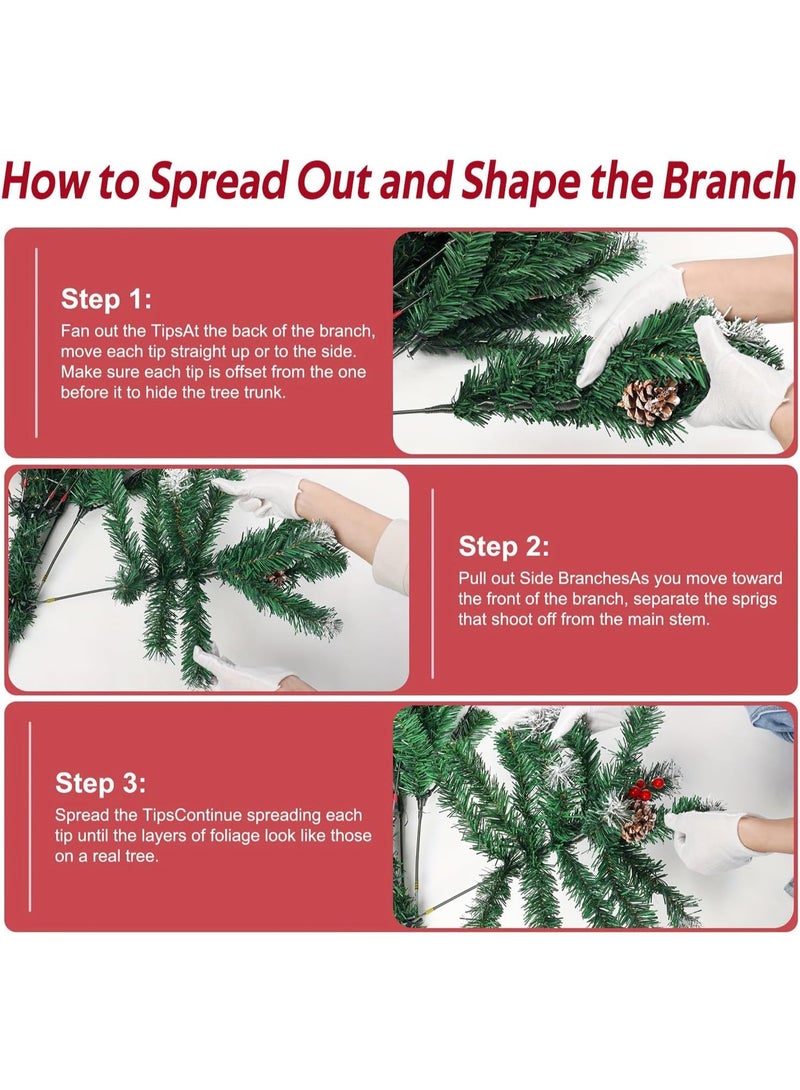 How to Spread Out and Shape the Branch

Step 1:
Fan out the TipsAt the back of the branch, move each tip straight up or to the side. Make sure each tip is offset from the one before it to hide the tree trunk.

Step 2:
Pull out Side BranchesAs you move toward the front of the branch, separate the sprigs that shoot off from the main stem.

Step 3:
Spread the TipsContinue spreading each tip until the layers of foliage look like those on a real tree.