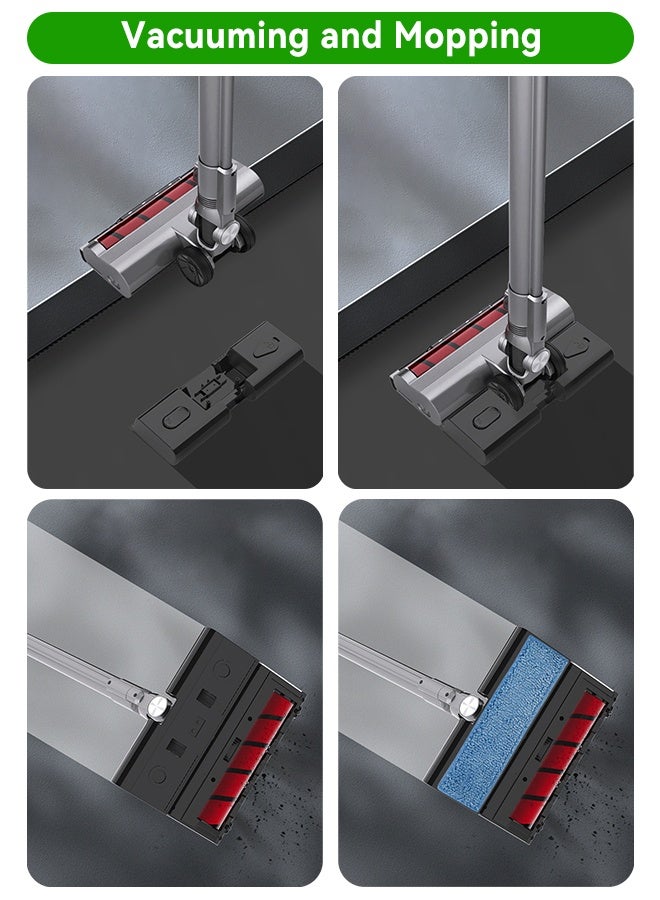 Vacuuming and Mopping