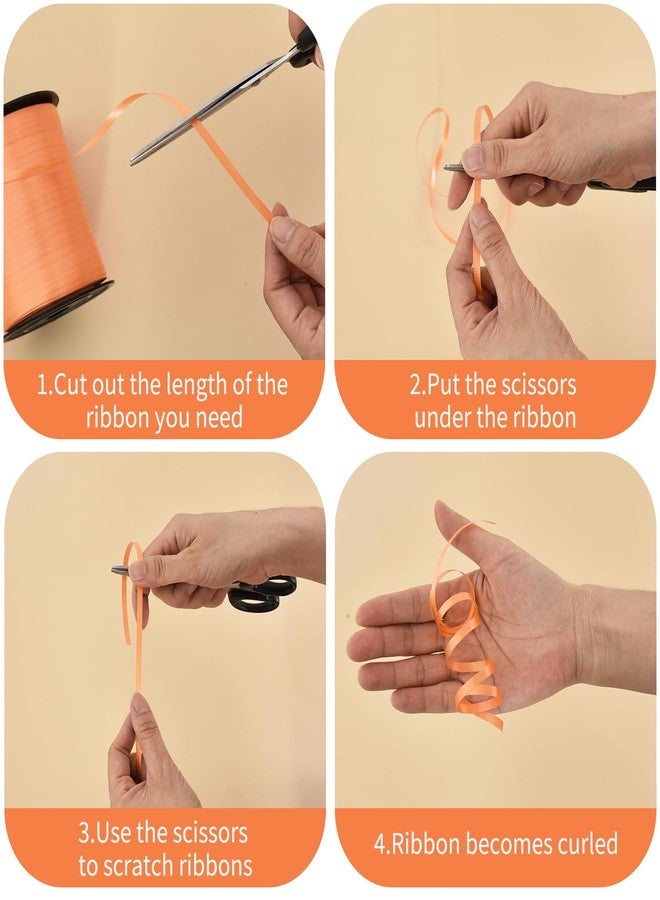 1.Cut out the length of the ribbon you need

2.Put the scissors under the ribbon

3.Use the scissors to scratch ribbons

4.Ribbon becomes curled