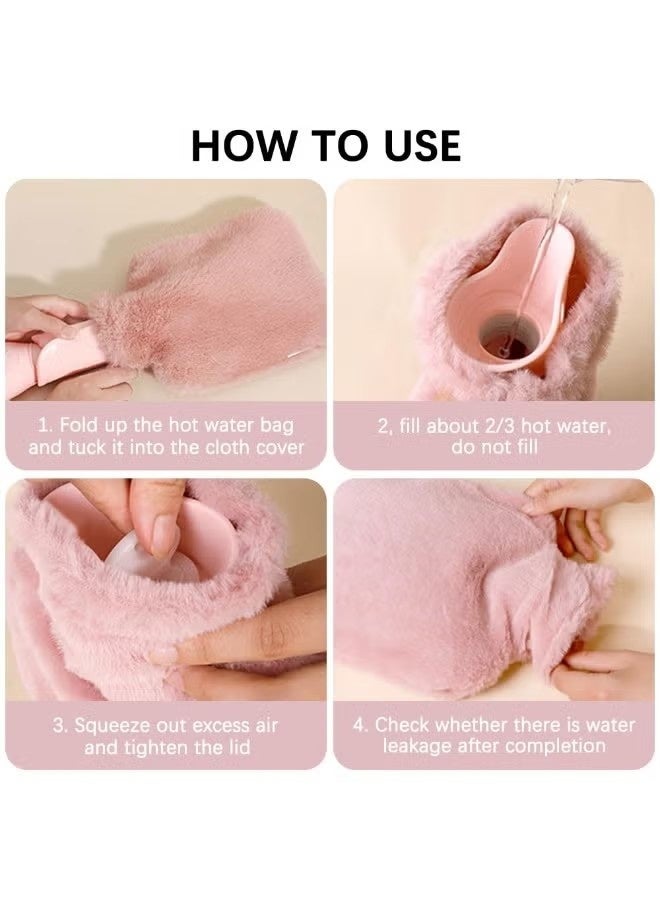 HOW TO USE

1. Fold up the hot water bag and tuck it into the cloth cover

2, fill about 2/3 hot water, do not fill

3. Squeeze out excess air and tighten the lid

4. Check whether there is water leakage after completion