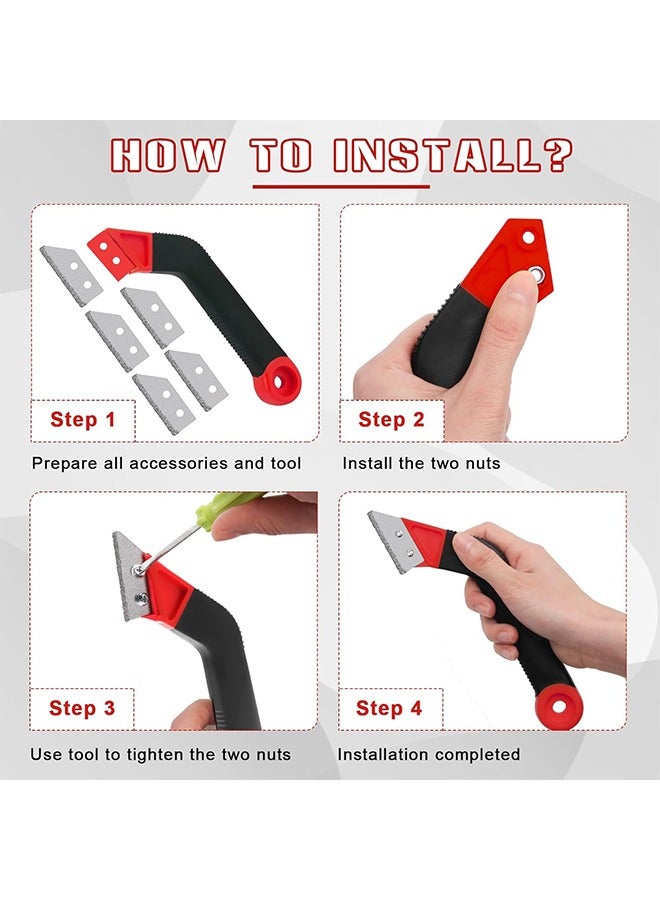 HOW TO INSTALL?

Step 1

Prepare all accessories and tool

Step 2

Install the two nuts

Step 3

Use tool to tighten the two nuts

Step 4

Installation completed