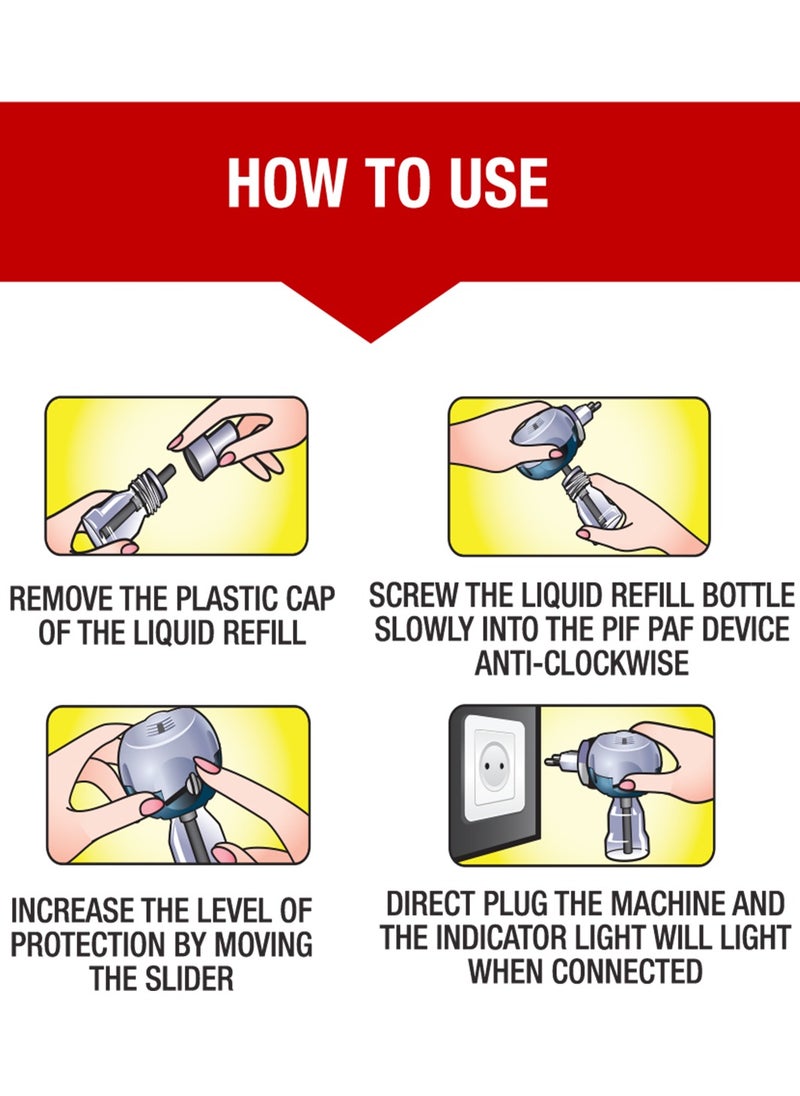 HOW TO USE

REMOVE THE PLASTIC CAP OF THE LIQUID REFILL

SCREW THE LIQUID REFILL BOTTLE SLOWLY INTO THE PIF PAF DEVICE ANTI-CLOCKWISE

INCREASE THE LEVEL OF PROTECTION BY MOVING THE SLIDER

DIRECT PLUG THE MACHINE AND THE INDICATOR LIGHT WILL LIGHT WHEN CONNECTED