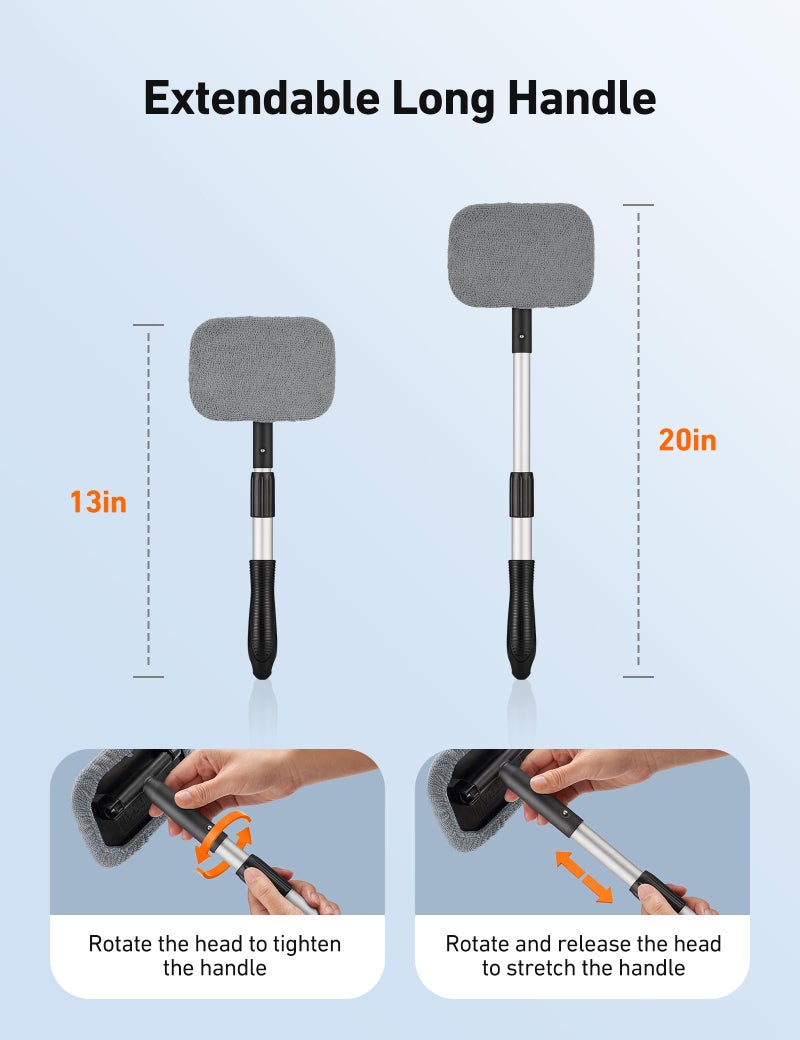 Extendable Long Handle

13in

20in

Rotate the head to tighten the handle

Rotate and release the head to stretch the handle