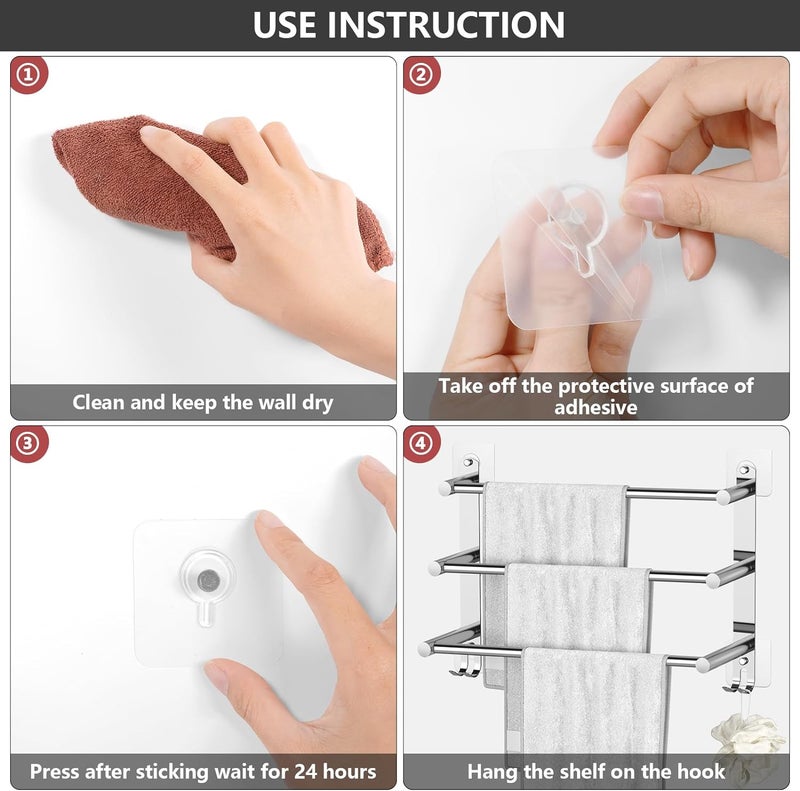 USE INSTRUCTION

①

Clean and keep the wall dry

②

Take off the protective surface of adhesive

③

Press after sticking wait for 24 hours

④

Hang the shelf on the hook