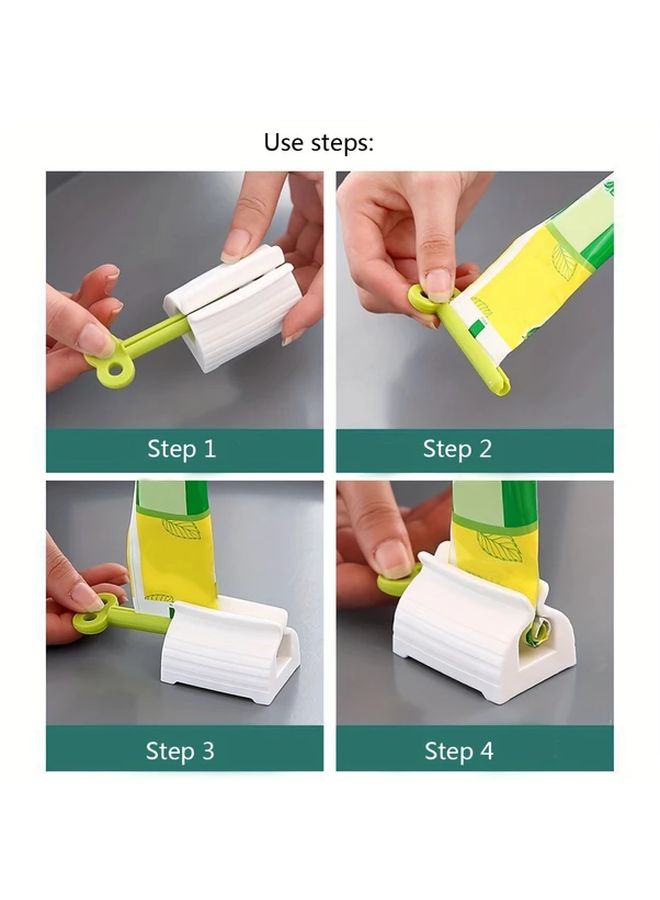 Use steps:

Step 1

Step 2

Step 3

Step 4