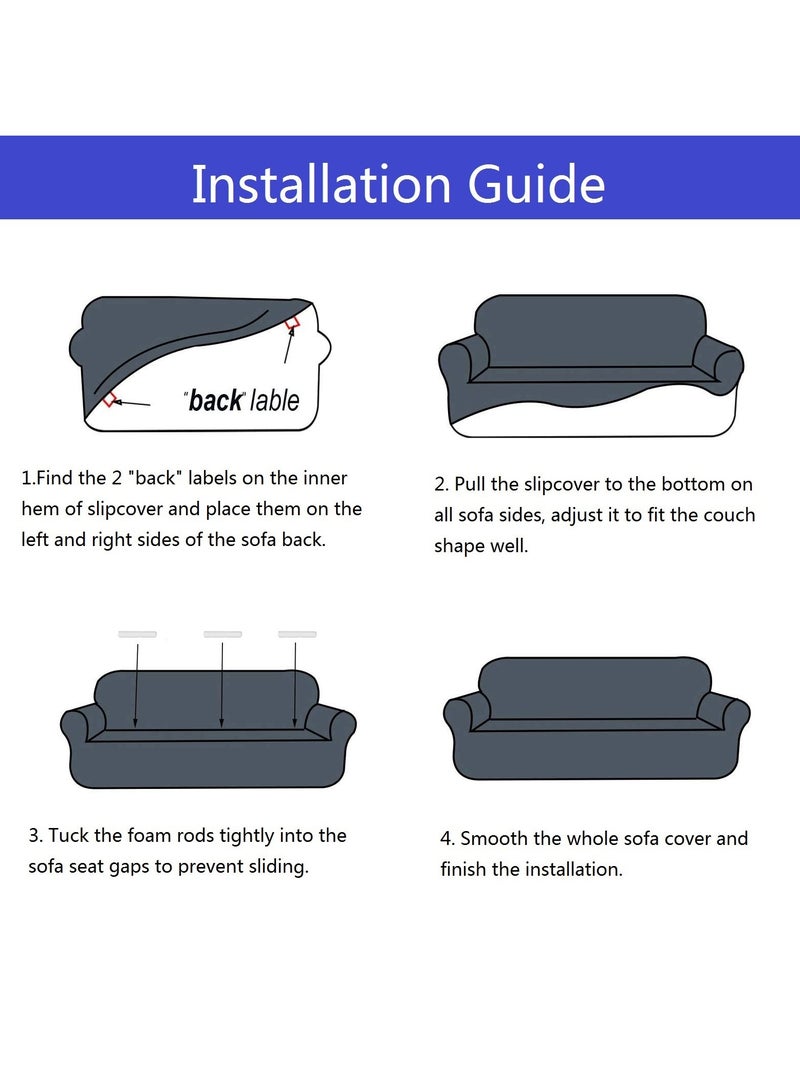 Installation Guide

"back" lable

1.Find the 2 "back" labels on the inner hem of slipcover and place them on the left and right sides of the sofa back.

2. Pull the slipcover to the bottom on all sofa sides, adjust it to fit the couch shape well.

3. Tuck the foam rods tightly into the sofa seat gaps to prevent sliding.

4. Smooth the whole sofa cover and finish the installation.