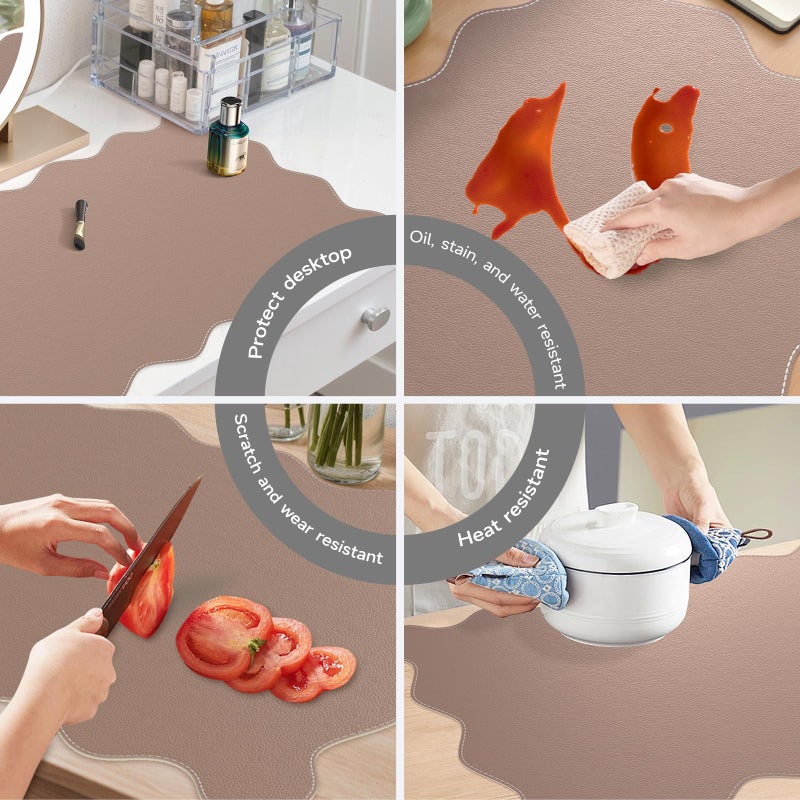 Protect desktop

Oil, stain, and water resistant

Scratch and wear resistant

Heat resistant