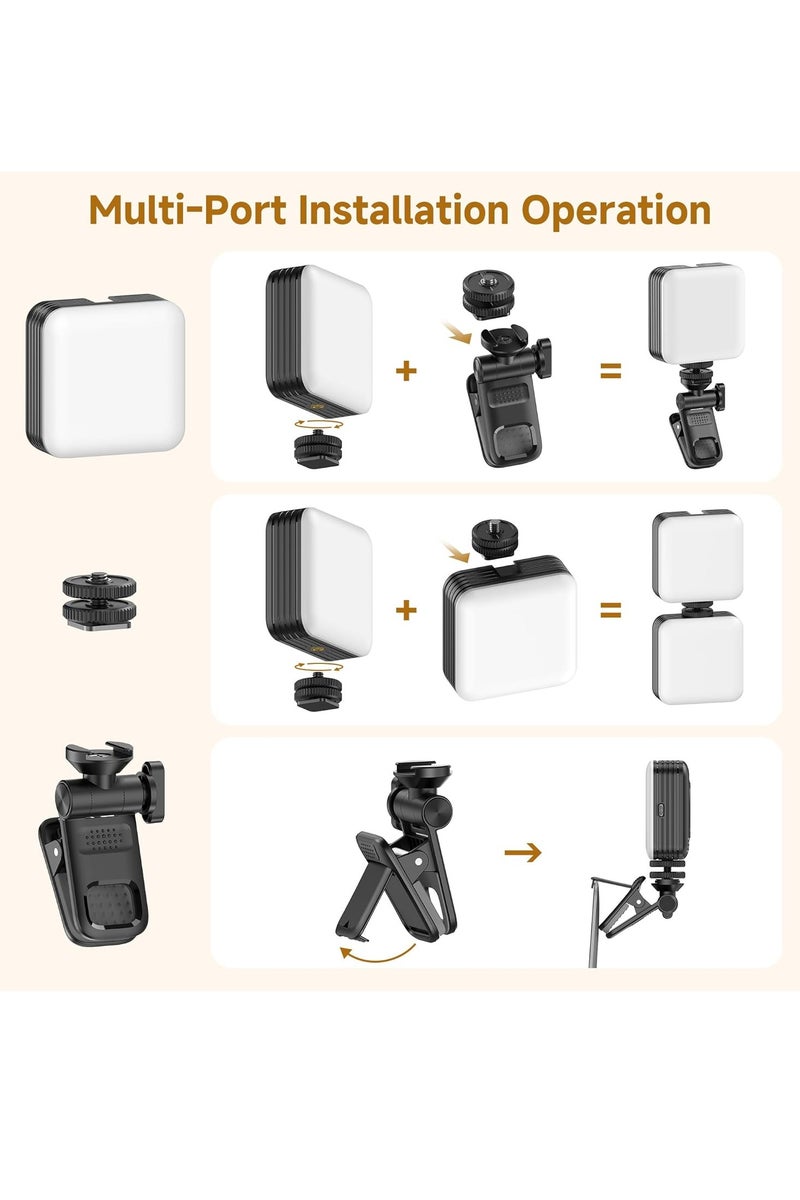 Multi-Port Installation Operation

+ =

+ =