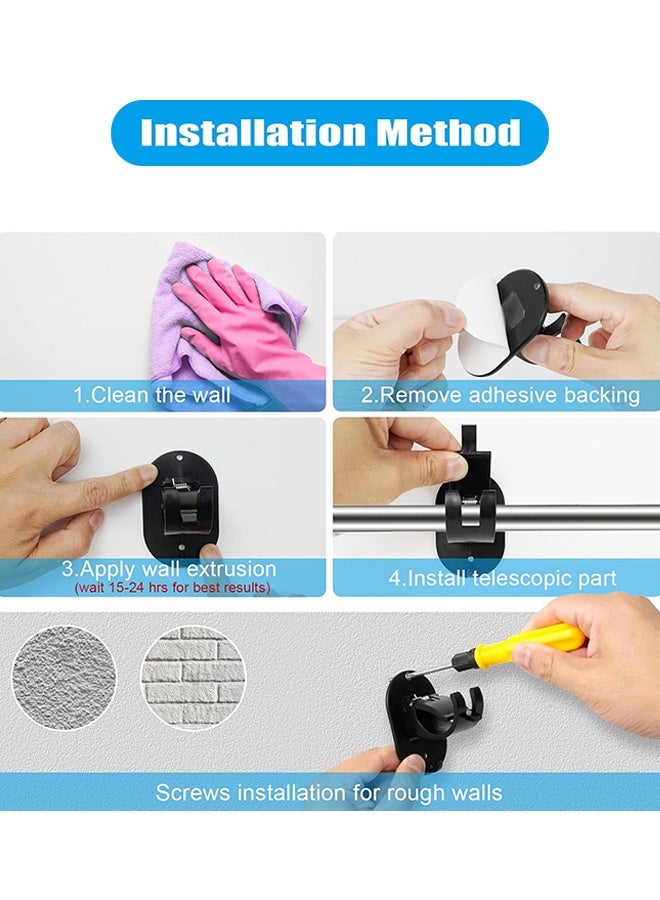 Installation Method

1.Clean the wall

2.Remove adhesive backing

3.Apply wall extrusion
(wait 15-24 hrs for best results)

4.Install telescopic part

Screws installation for rough walls