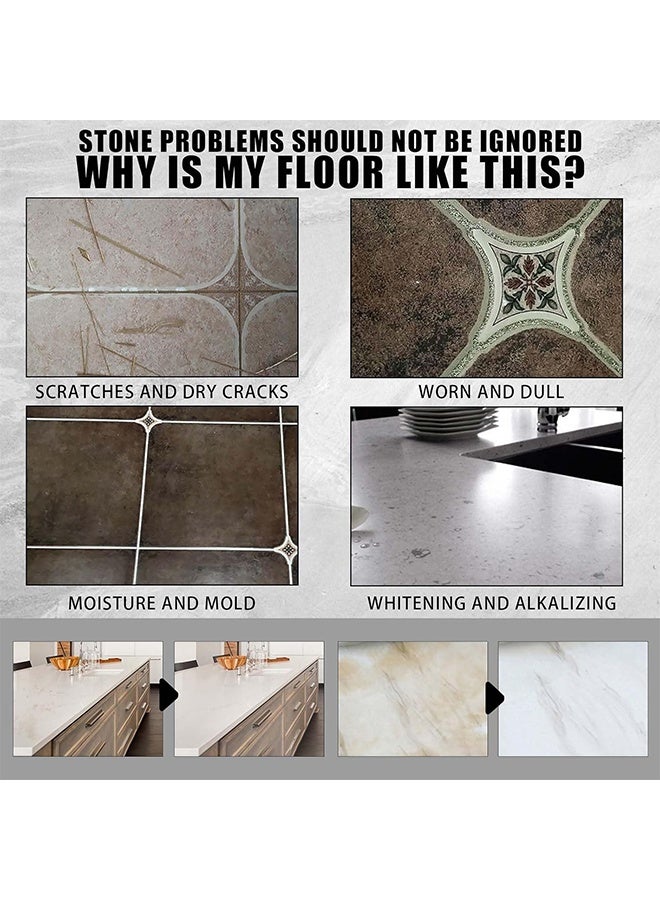 STONE PROBLEMS SHOULD NOT BE IGNORED
WHY IS MY FLOOR LIKE THIS?

SCRATCHES AND DRY CRACKS

WORN AND DULL

MOISTURE AND MOLD

WHITENING AND ALKALIZING