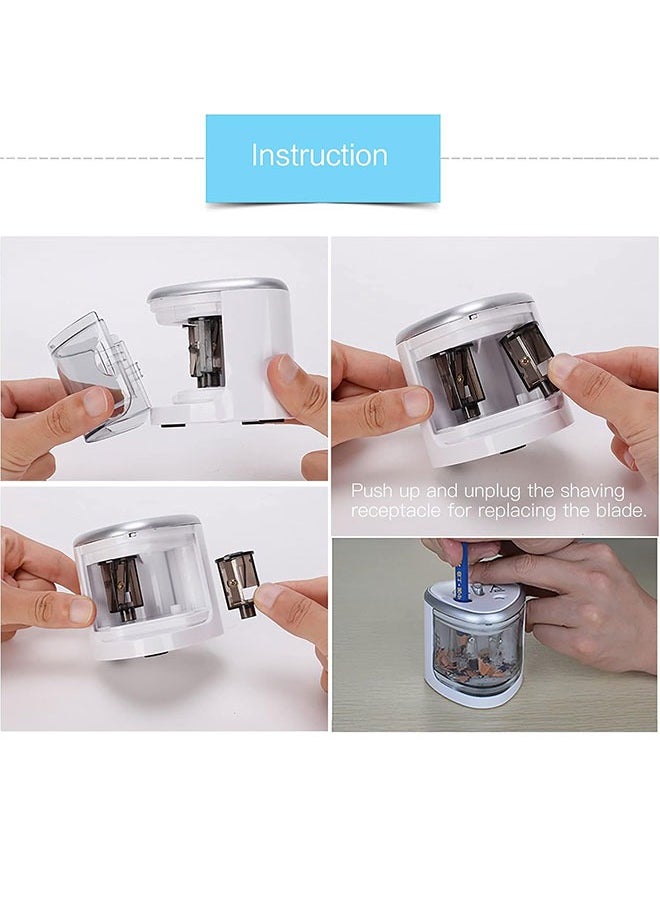 Instruction

Push up and unplug the shaving receptacle for replacing the blade.