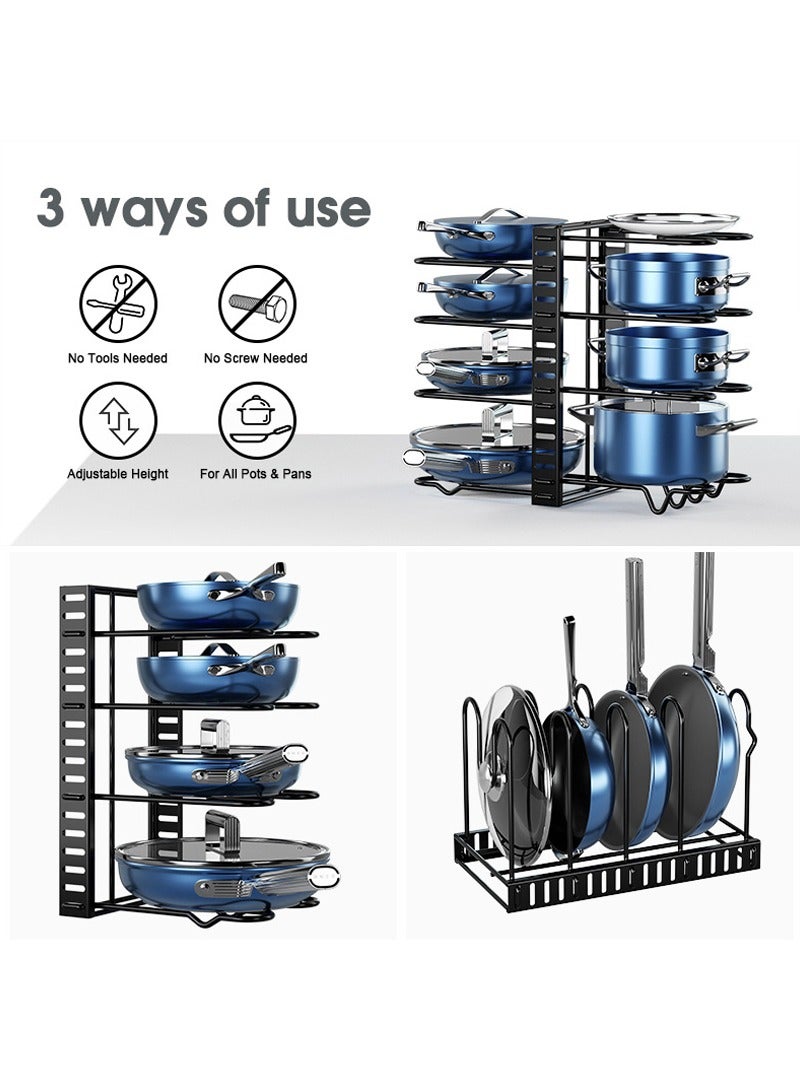 3 ways of use

No Tools Needed

No Screw Needed

Adjustable Height

For All Pots & Pans