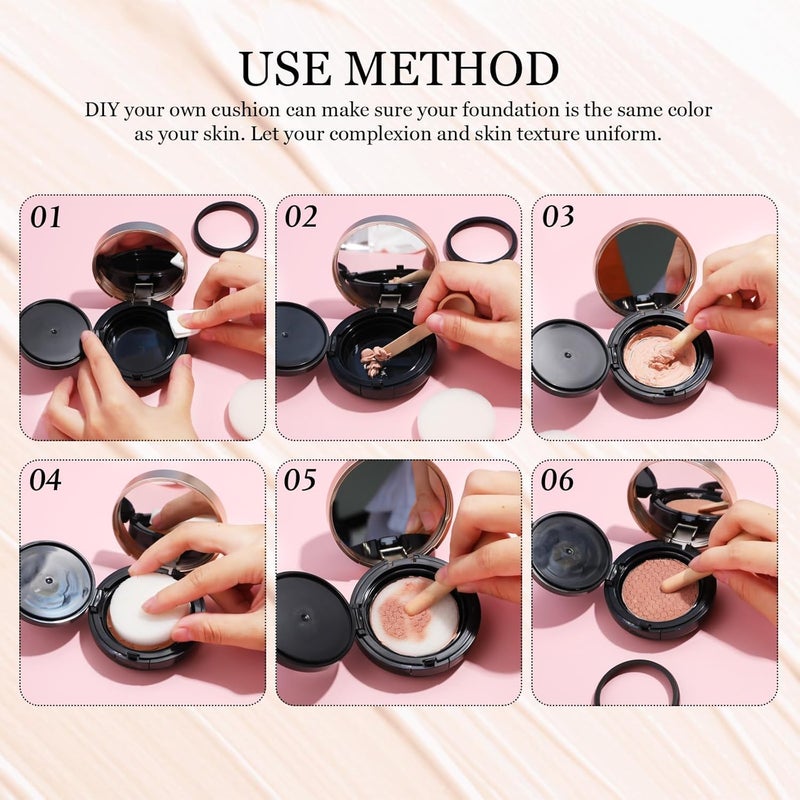 USE METHOD

DIY your own cushion can make sure your foundation is the same color as your skin. Let your complexion and skin texture uniform.

01

02

03

04

05

06