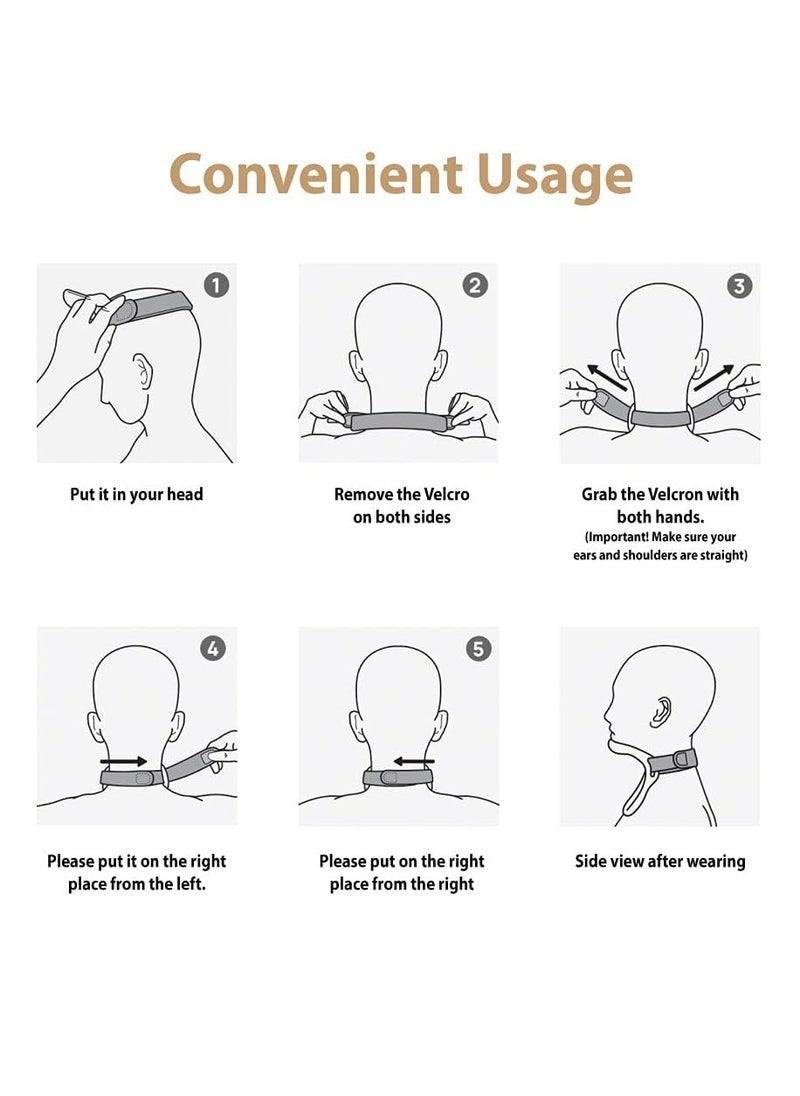 Convenient Usage

1

Put it in your head

2

Remove the Velcro on both sides

3

Grab the Velcron with both hands.
(Important! Make sure your ears and shoulders are straight)

4

Please put it on the right place from the left.

5

Please put on the right place from the right

Side view after wearing