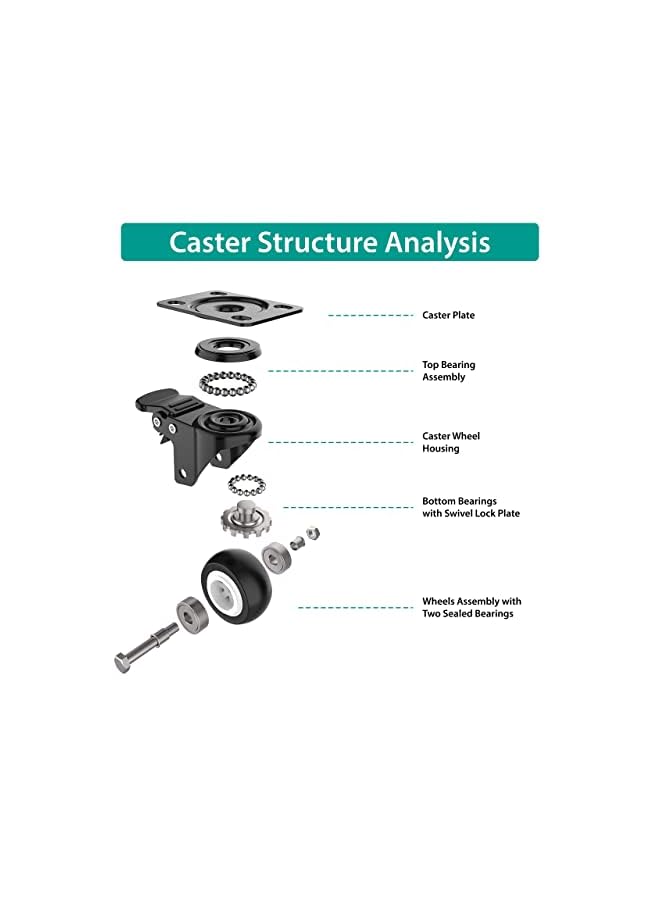 Caster Structure Analysis

Caster Plate

Top Bearing Assembly

Caster Wheel Housing

Bottom Bearings with Swivel Lock Plate

Wheels Assembly with Two Sealed Bearings