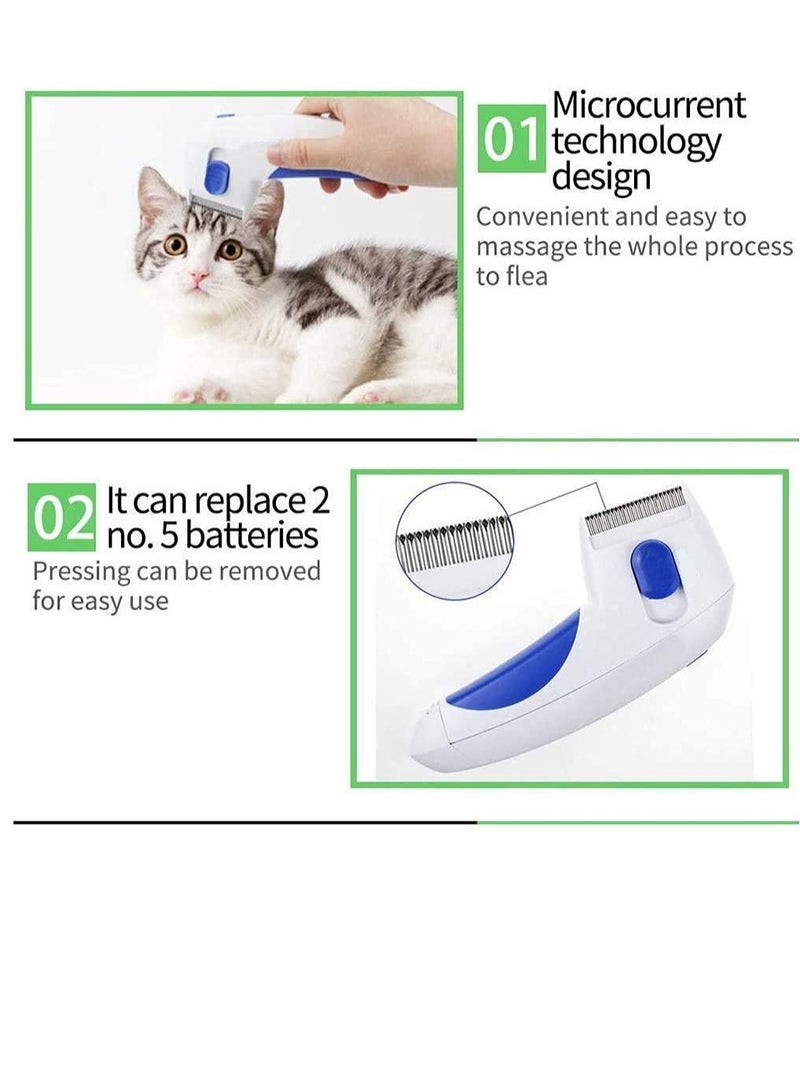 01 Microcurrent technology design

Convenient and easy to massage the whole process to flea

02 It can replace 2 no. 5 batteries

Pressing can be removed for easy use