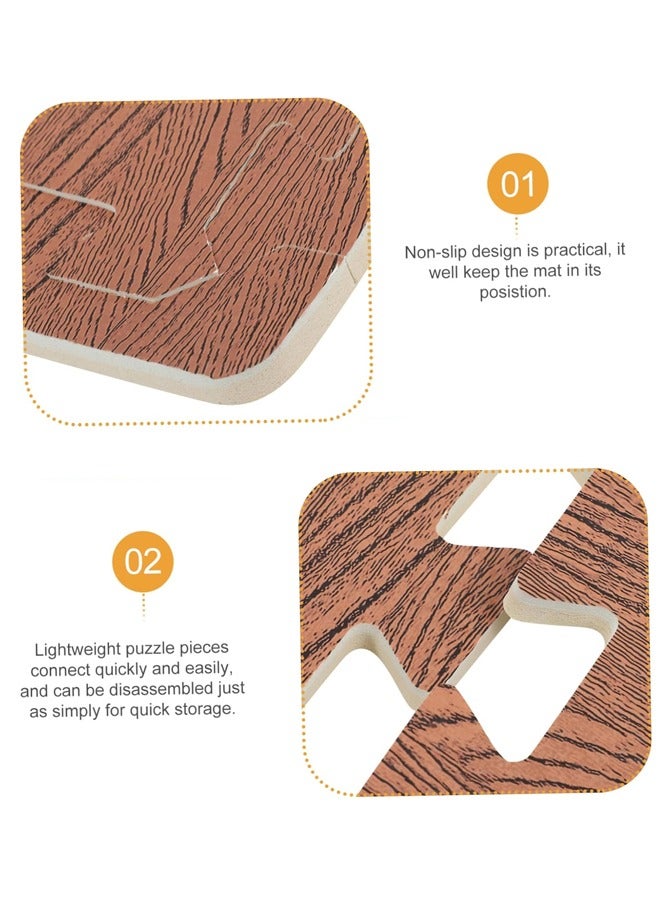 01

Non-slip design is practical, it well keep the mat in its posistion.

02

Lightweight puzzle pieces connect quickly and easily, and can be disassembled just as simply for quick storage.