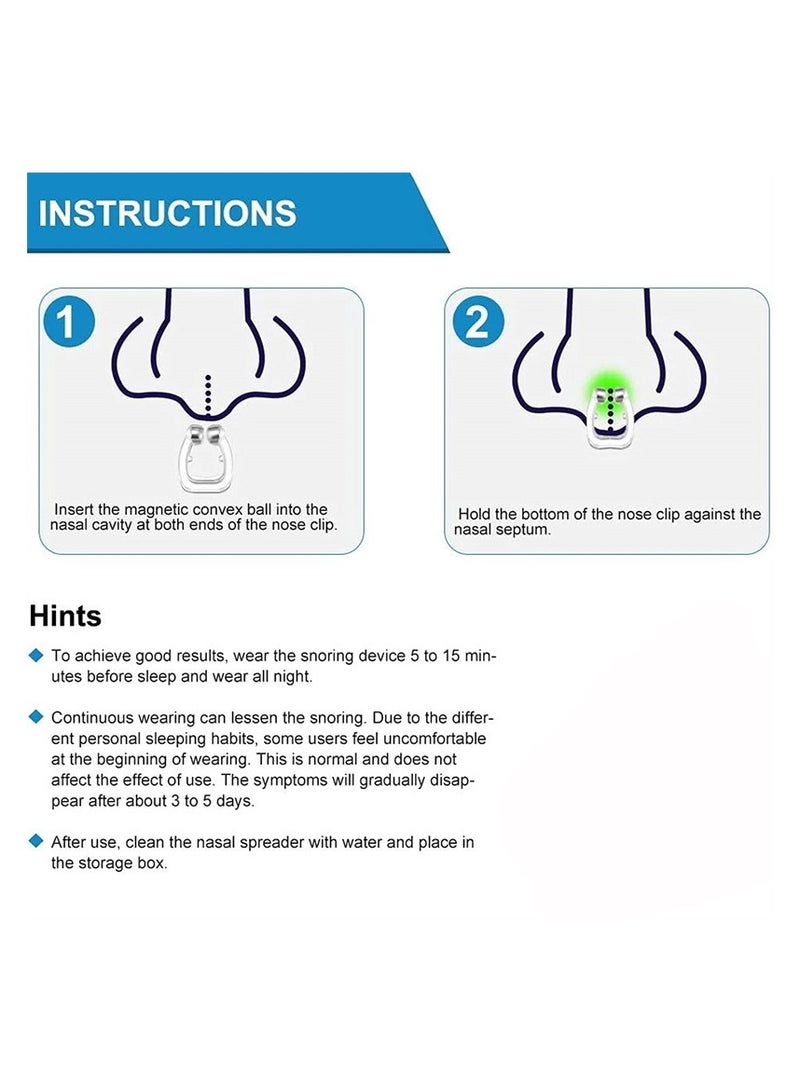 INSTRUCTIONS

1

Insert the magnetic convex ball into the nasal cavity at both ends of the nose clip.

2

Hold the bottom of the nose clip against the nasal septum.

Hints

To achieve good results, wear the snoring device 5 to 15 minutes before sleep and wear all night.

Continuous wearing can lessen the snoring. Due to the different personal sleeping habits, some users feel uncomfortable at the beginning of wearing. This is normal and does not affect the effect of use. The symptoms will gradually disappear after about 3 to 5 days.

After use, clean the nasal spreader with water and place in the storage box.