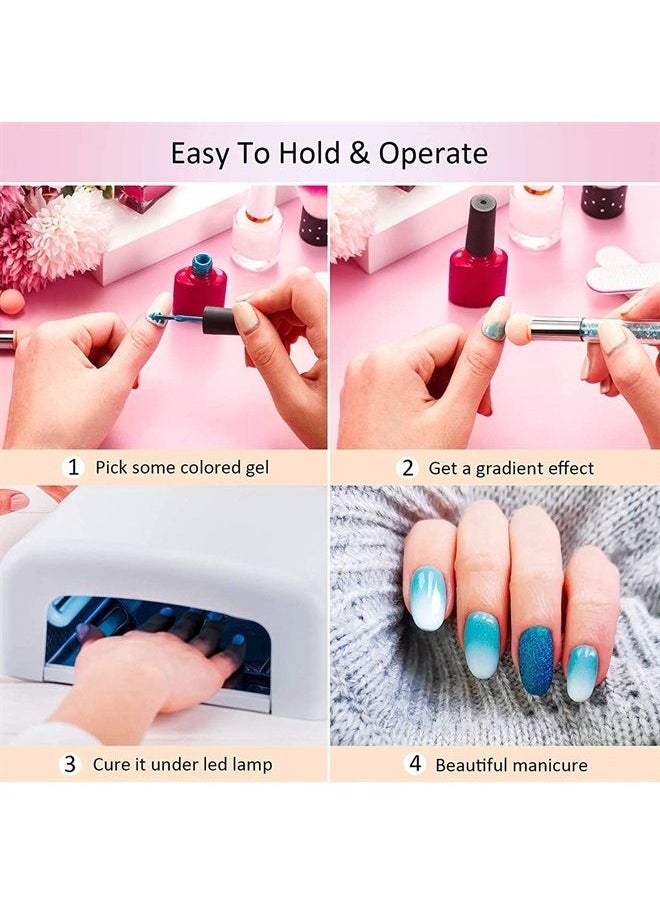 Easy To Hold & Operate

1 Pick some colored gel

2 Get a gradient effect

3 Cure it under led lamp

4 Beautiful manicure