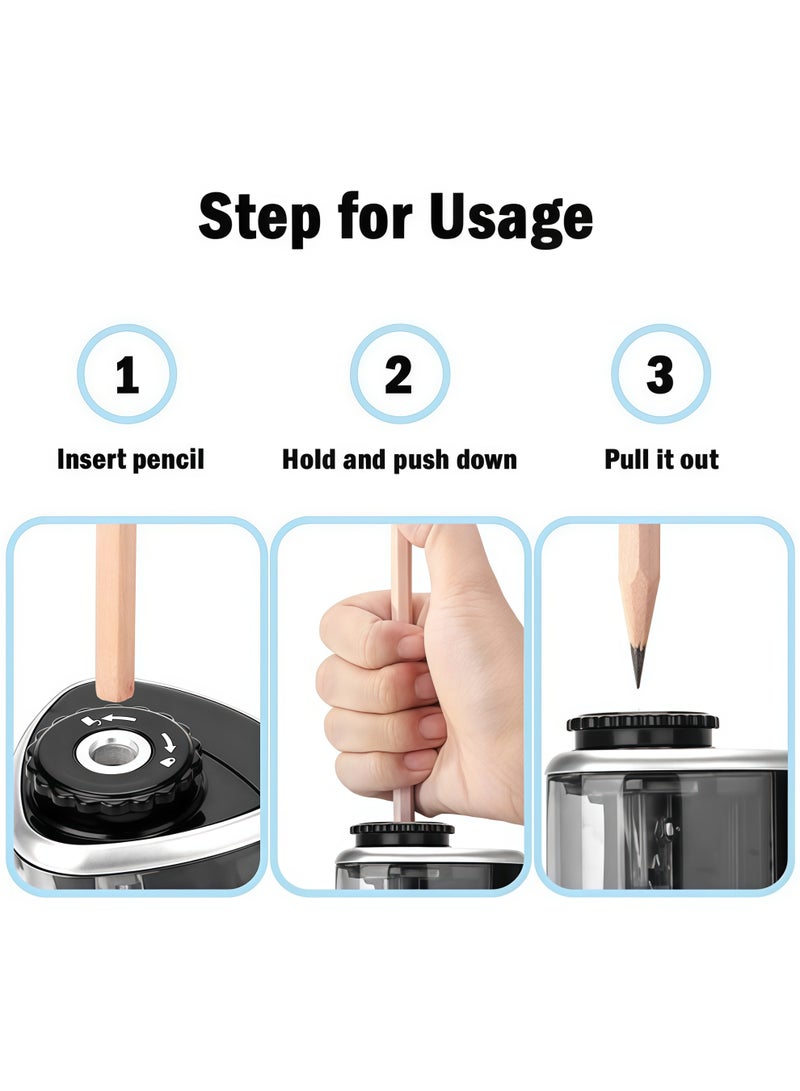 Step for Usage

1
Insert pencil

2
Hold and push down

3
Pull it out