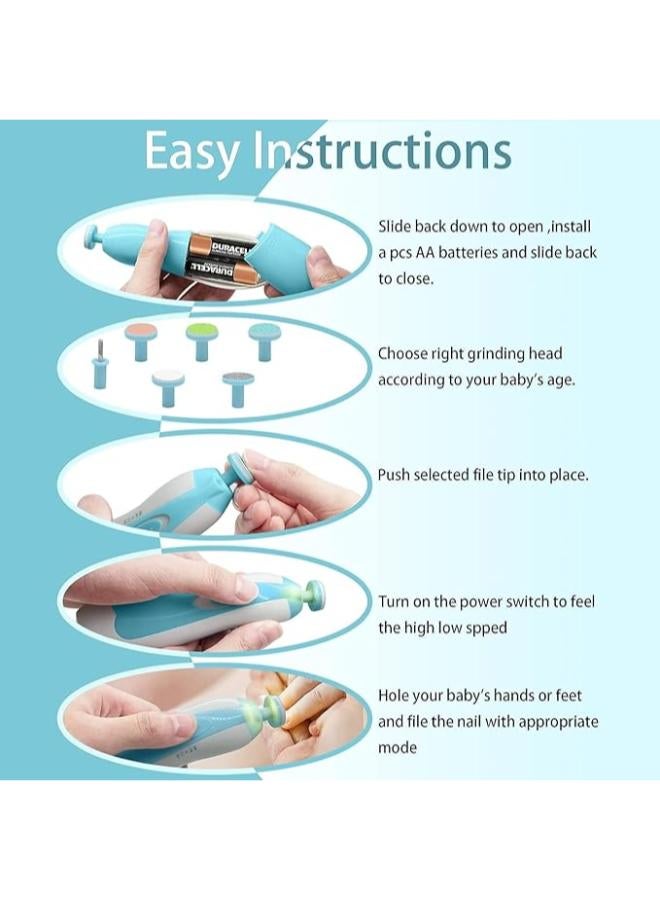 Easy Instructions

DURACELL
DURACELL

Slide back down to open ,install a pcs AA batteries and slide back to close.

Choose right grinding head according to your baby's age.

Push selected file tip into place.

Turn on the power switch to feel the high low spped

Hole your baby's hands or feet and file the nail with appropriate mode