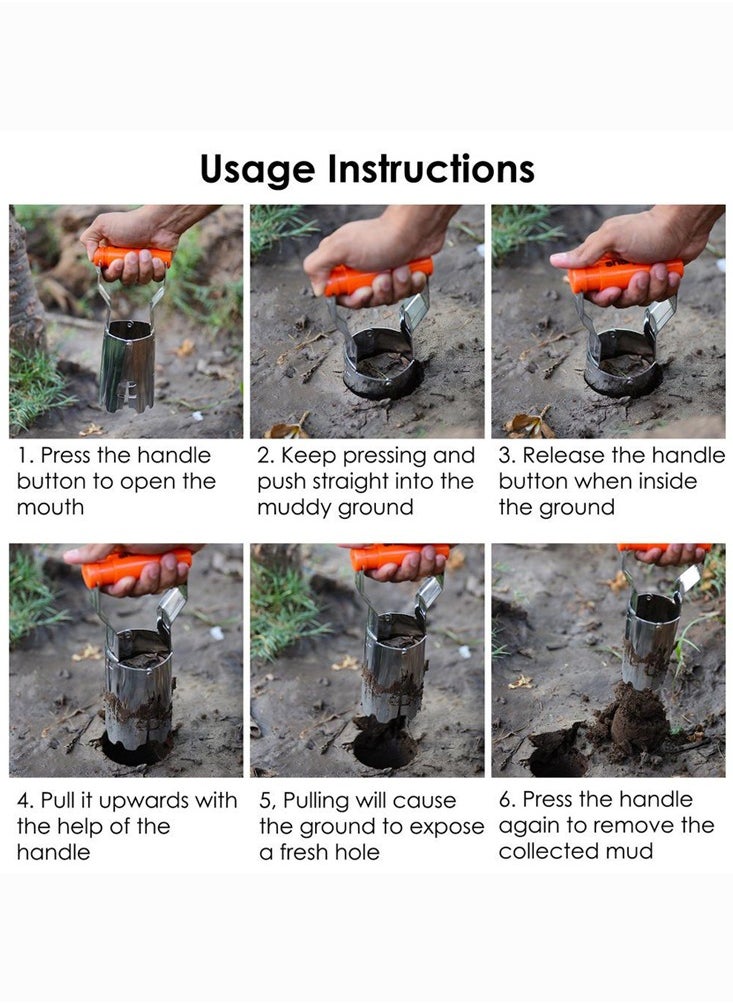 Usage Instructions

1. Press the handle button to open the mouth

2. Keep pressing and push straight into the muddy ground

3. Release the handle button when inside the ground

4. Pull it upwards with the help of the handle

5, Pulling will cause the ground to expose a fresh hole

6. Press the handle again to remove the collected mud