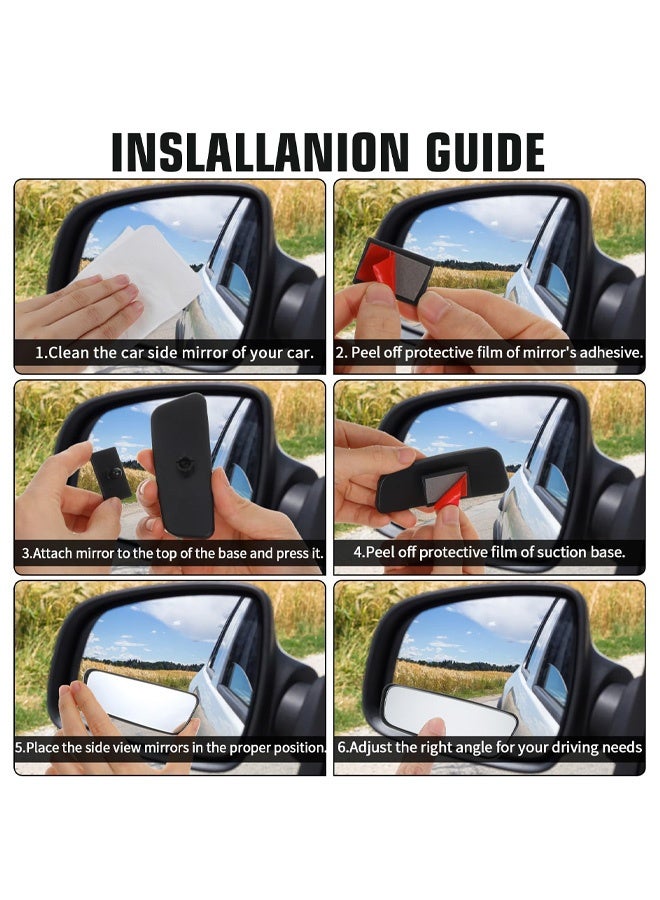 INSLALLANION GUIDE

1.Clean the car side mirror of your car.

2. Peel off protective film of mirror's adhesive.

3.Attach mirror to the top of the base and press it.

4.Peel off protective film of suction base.

5.Place the side view mirrors in the proper position.

6.Adjust the right angle for your driving needs