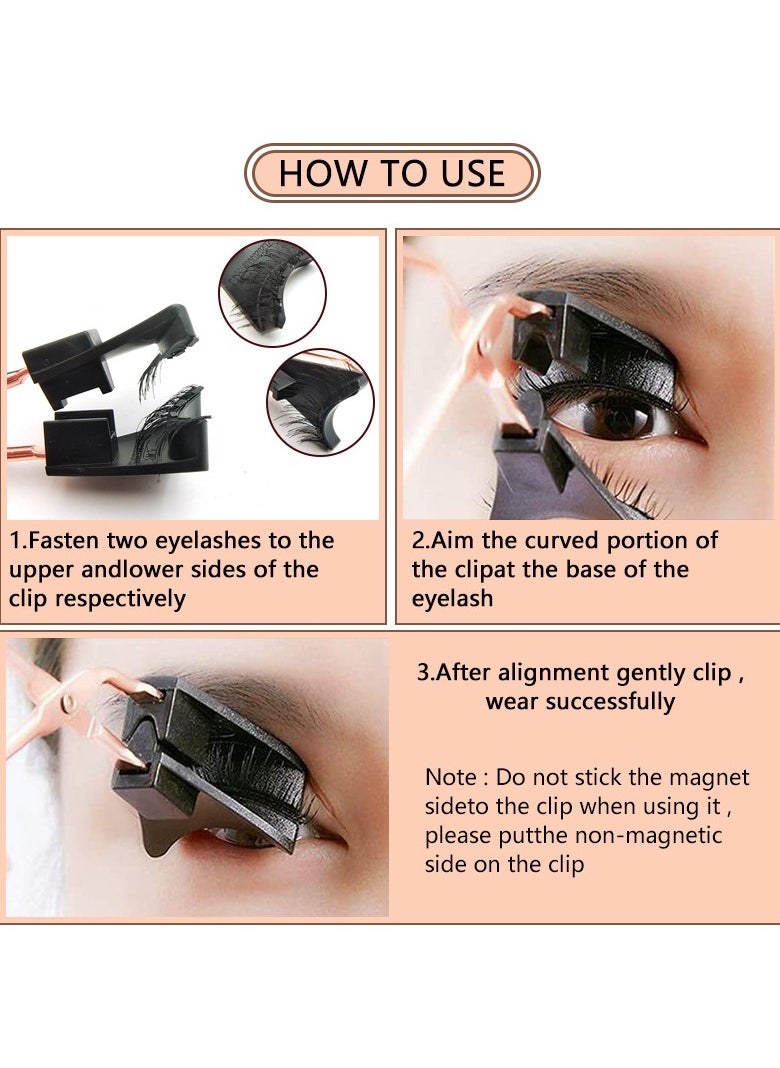 HOW TO USE

1.Fasten two eyelashes to the upper andlower sides of the clip respectively

2.Aim the curved portion of the clipat the base of the eyelash

3.After alignment gently clip , wear successfully

Note : Do not stick the magnet sideto the clip when using it , please putthe non-magnetic side on the clip