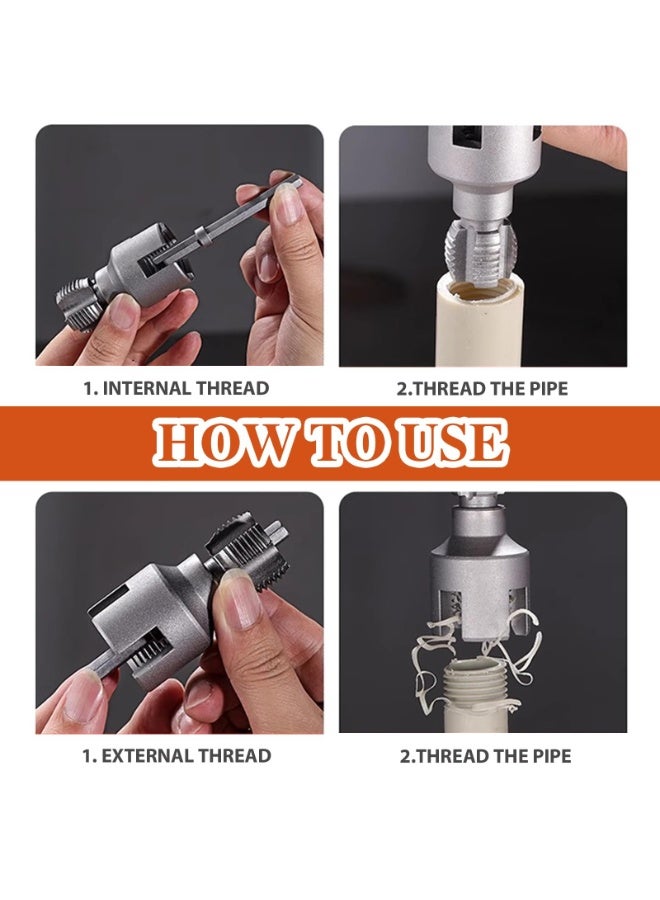 1. INTERNAL THREAD

2.THREAD THE PIPE

HOW TO USE

1. EXTERNAL THREAD

2.THREAD THE PIPE