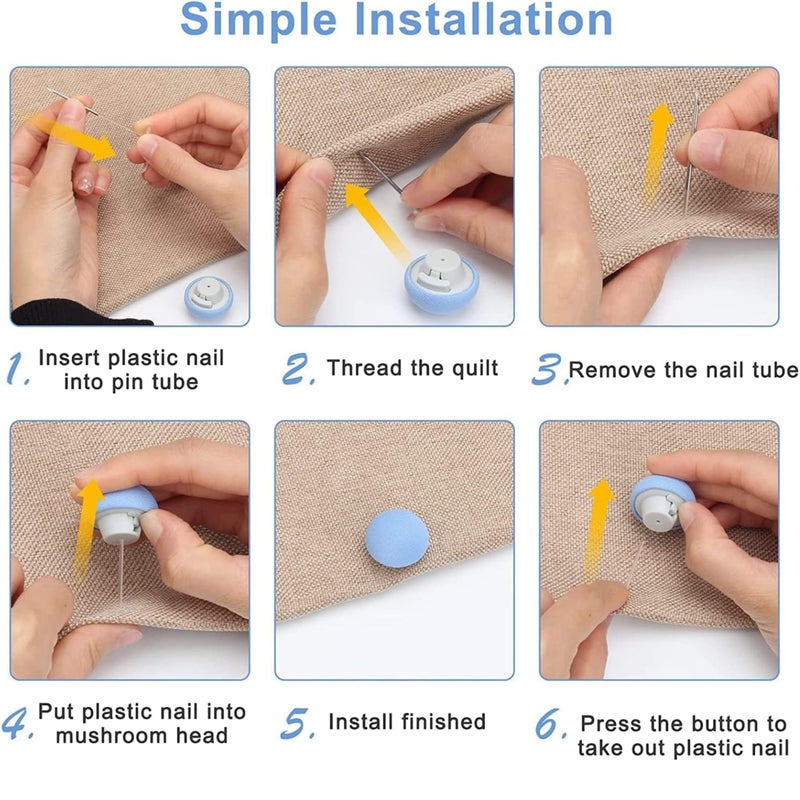 Simple Installation

1. Insert plastic nail into pin tube

2. Thread the quilt

3. Remove the nail tube

4. Put plastic nail into mushroom head

5. Install finished

6. Press the button to take out plastic nail