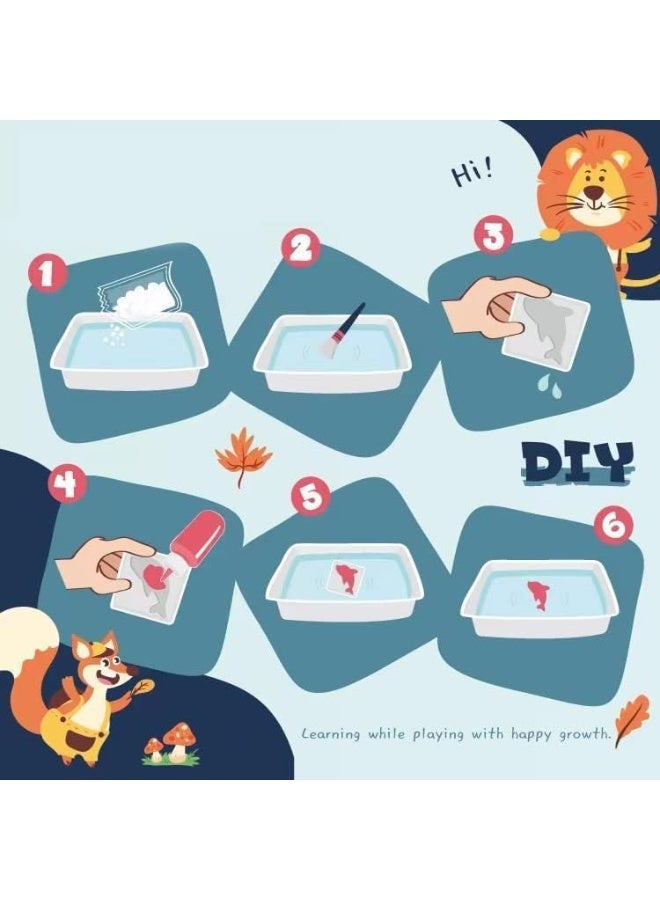 Hi!

1

2

3

DIY

4

5

6

Learning while playing with happy growth.