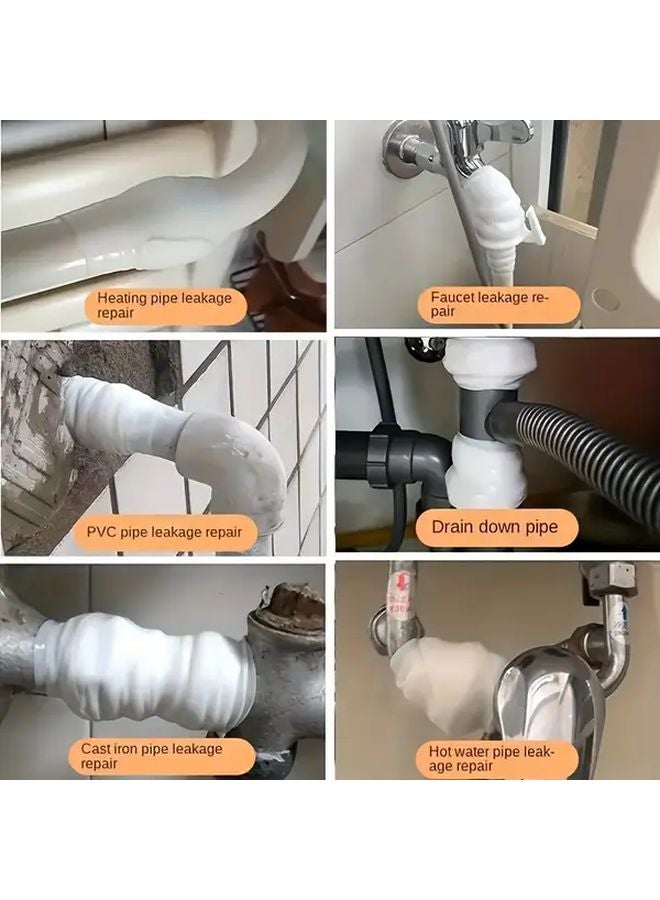 Heating pipe leakage repair

Faucet leakage repair

PVC pipe leakage repair

Drain down pipe

Cast iron pipe leakage repair

Hot water pipe leakage repair